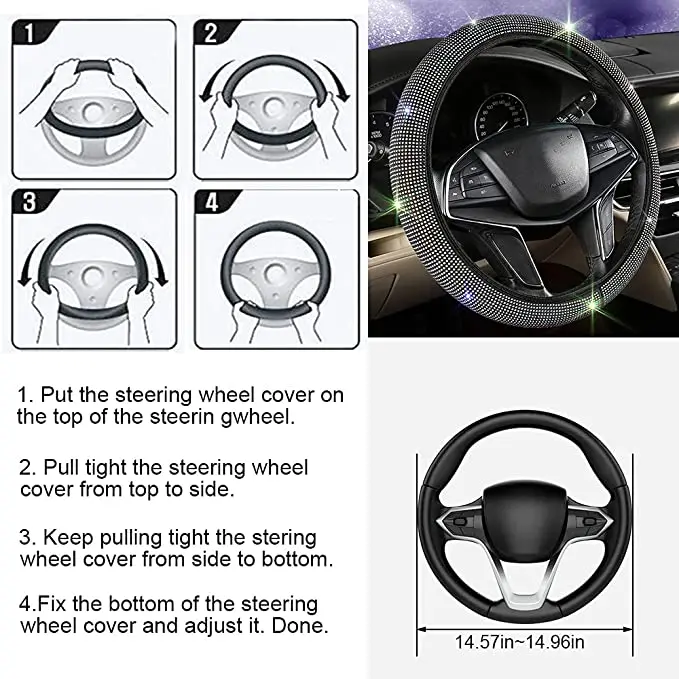 1

2

3

4

1. Put the steering wheel cover on the top of the steerin gwheel.

2. Pull tight the steering wheel cover from top to side.

3. Keep pulling tight the stering wheel cover from side to bottom.

4.Fix the bottom of the steering wheel cover and adjust it. Done.

14.57in~14.96in