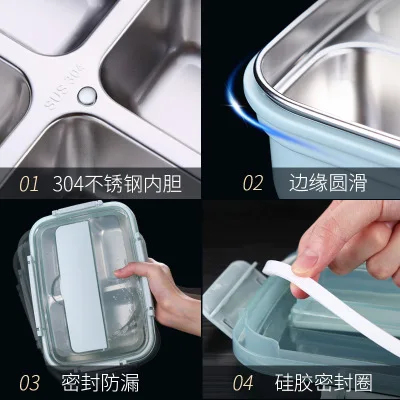 SUS 304

01 304不锈钢内胆

02 边缘圆滑

03 密封防漏

04 硅胶密封圈