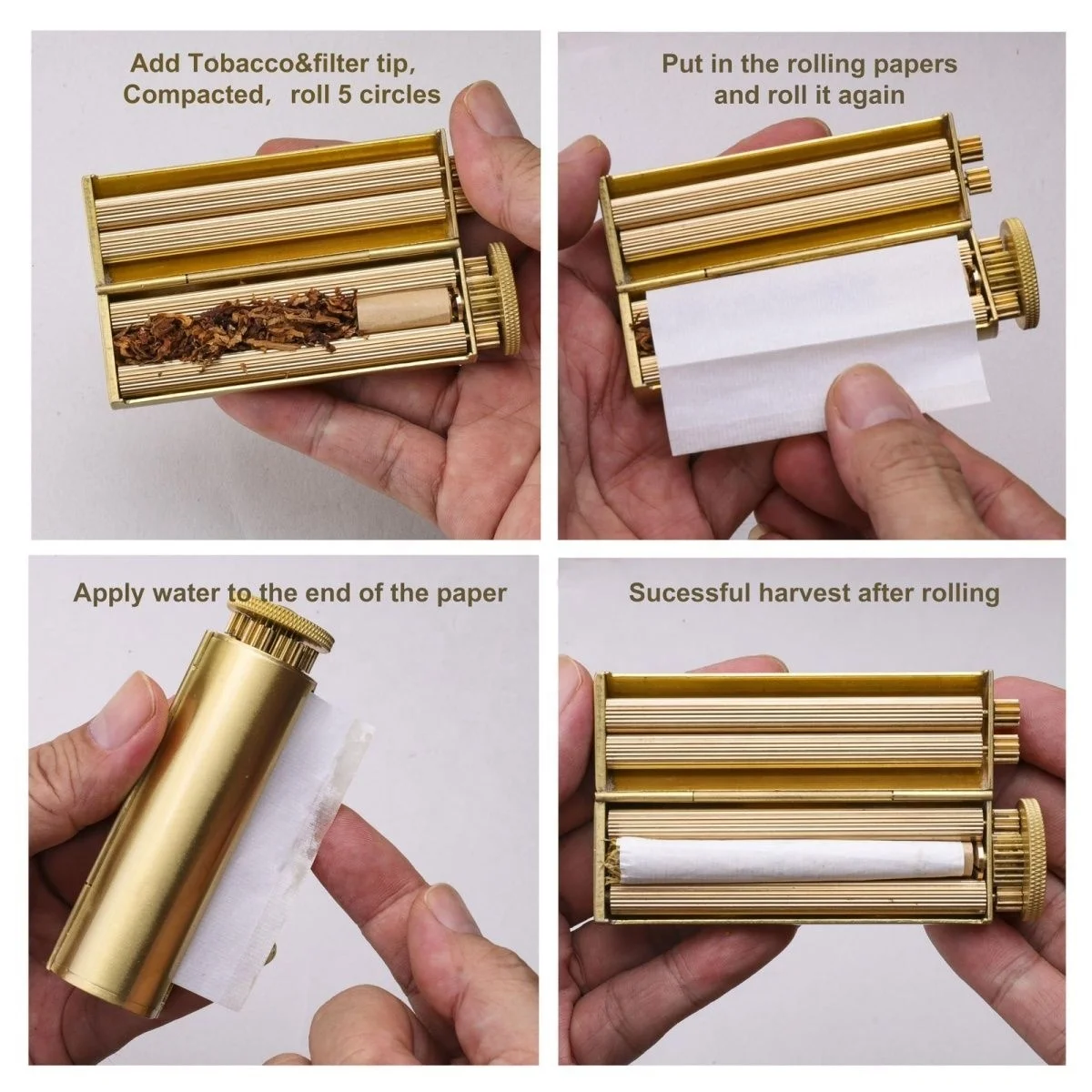 Add Tobacco&filter tip, Compacted, roll 5 circles

Put in the rolling papers and roll it again

Apply water to the end of the paper

Sucessful harvest after rolling