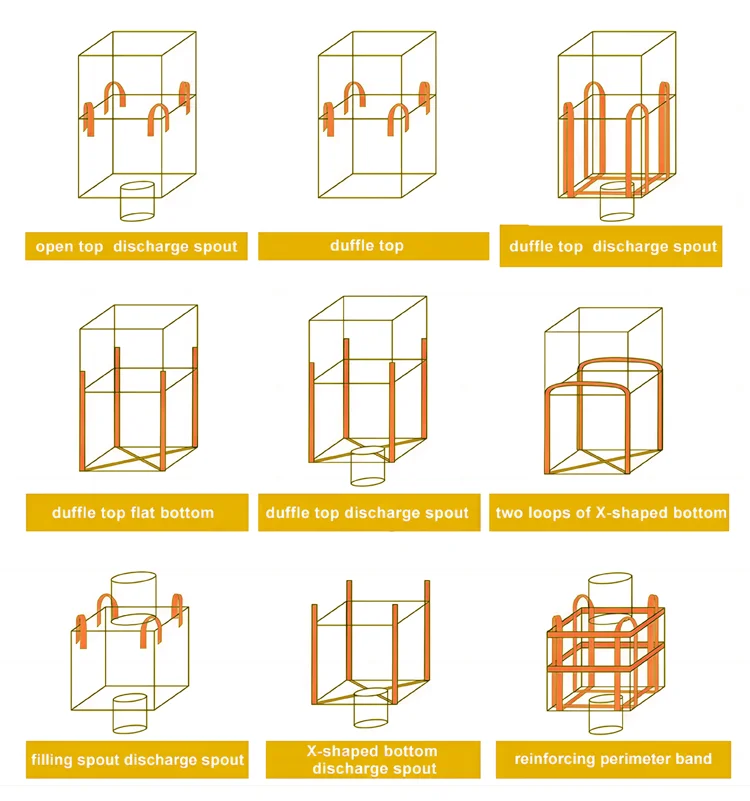 open top discharge spout

duffle top

duffle top discharge spout

duffle top flat bottom

duffle top discharge spout

two loops of X-shaped bottom

filling spout discharge spout

X-shaped bottom discharge spout

reinforcing perimeter band