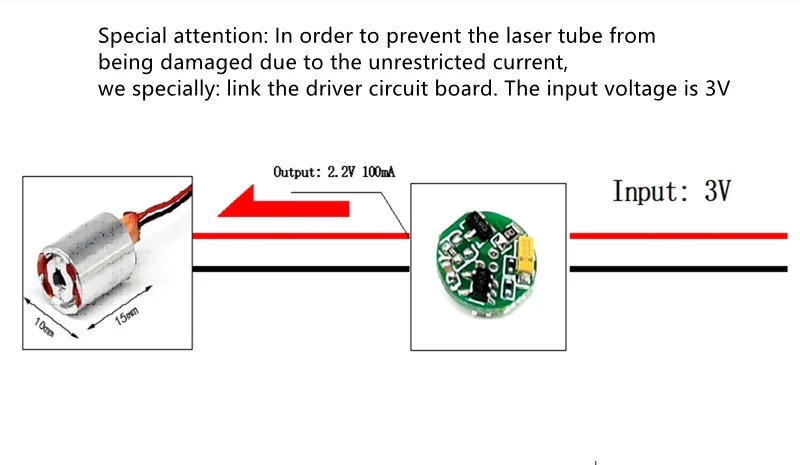 Special attention: In order to prevent the laser tube from being damaged due to the unrestricted current, we specially: link the driver circuit board. The input voltage is 3V

Output: 2.2V 100mA

Input: 3V

10mm

15mm