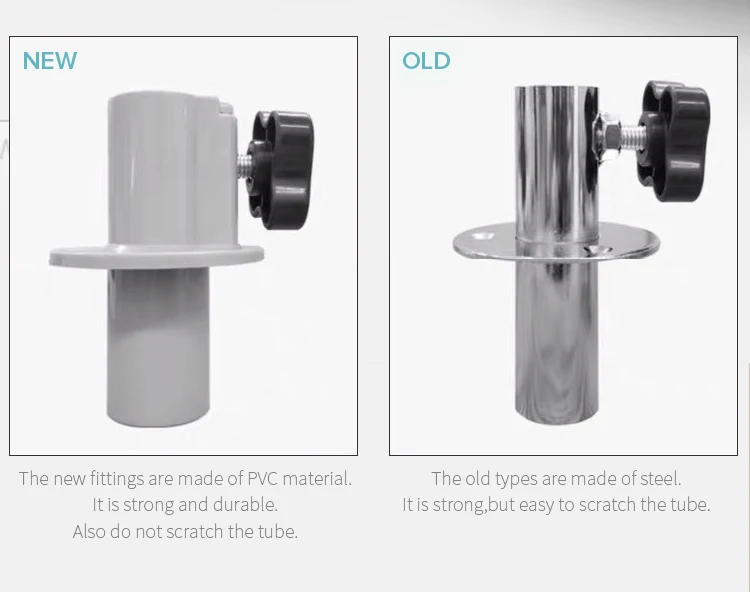 NEW

The new fittings are made of PVC material.
It is strong and durable.
Also do not scratch the tube.

OLD

The old types are made of steel.
It is strong,but easy to scratch the tube.