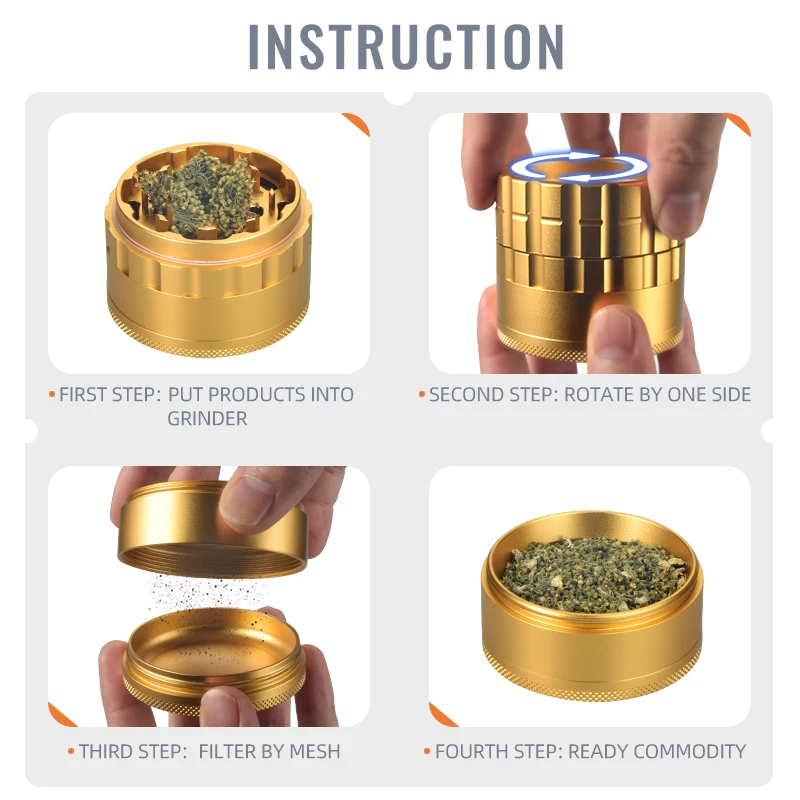 INSTRUCTION

• FIRST STEP: PUT PRODUCTS INTO GRINDER

• SECOND STEP: ROTATE BY ONE SIDE

• THIRD STEP: FILTER BY MESH

• FOURTH STEP: READY COMMODITY