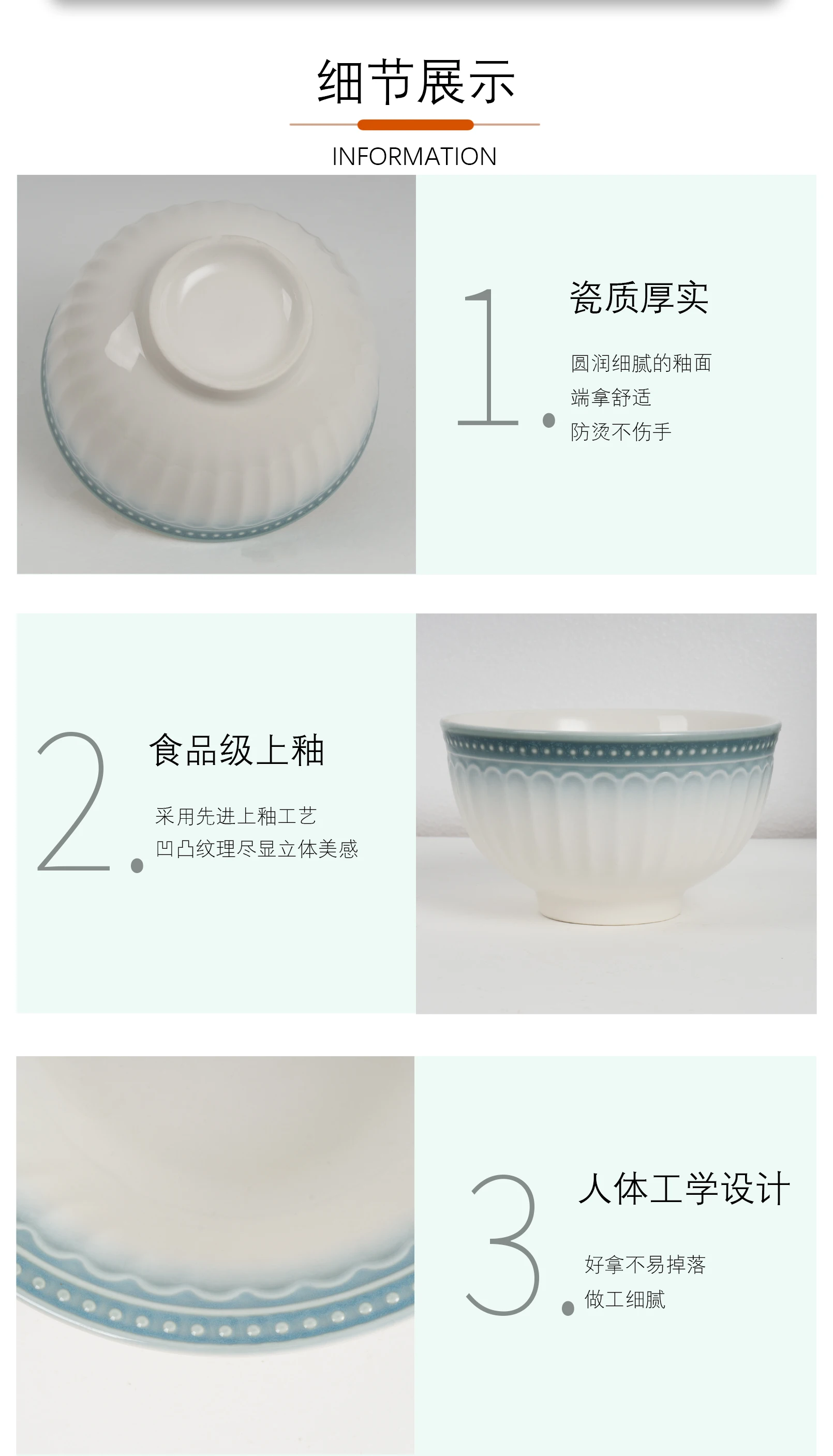 细节展示

INFORMATION

1.

瓷质厚实

圆润细腻的釉面
端拿舒适
防烫不伤手

2.

食品级上釉

采用先进上釉工艺
凹凸纹理尽显立体美感

3.

人体工学设计

好拿不易掉落
做工细腻