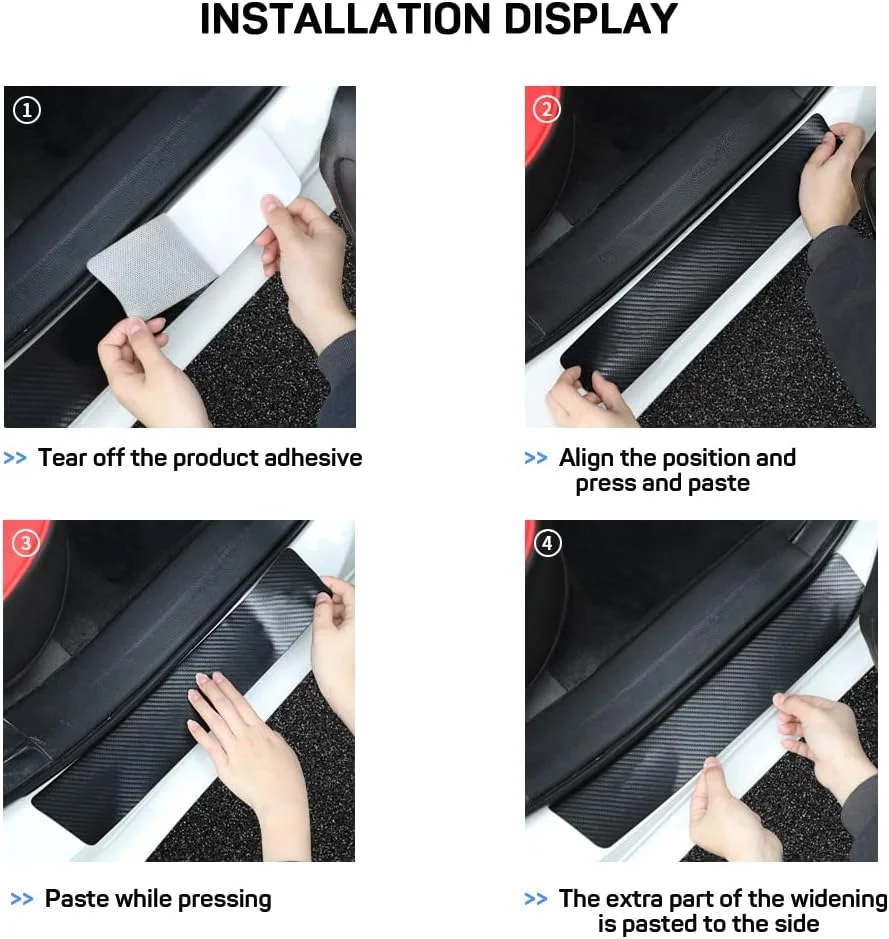 INSTALLATION DISPLAY

①

>> Tear off the product adhesive

②

>> Align the position and press and paste

③

>> Paste while pressing

④

>> The extra part of the widening is pasted to the side