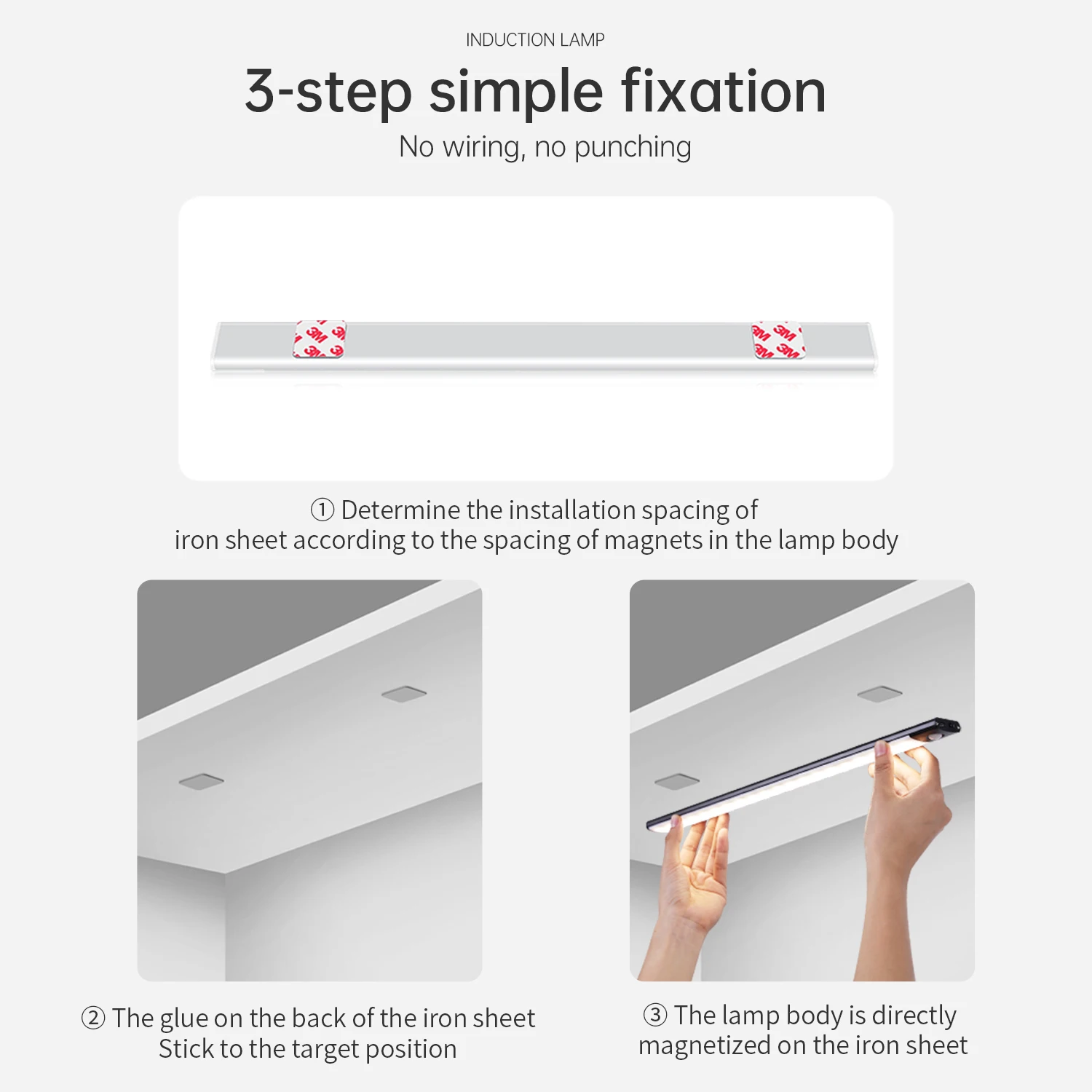 INDUCTION LAMP

3-step simple fixation

No wiring, no punching

3M 3M 3M 3M

3M 3M 3M 3M

① Determine the installation spacing of iron sheet according to the spacing of magnets in the lamp body

② The glue on the back of the iron sheet Stick to the target position

③ The lamp body is directly magnetized on the iron sheet