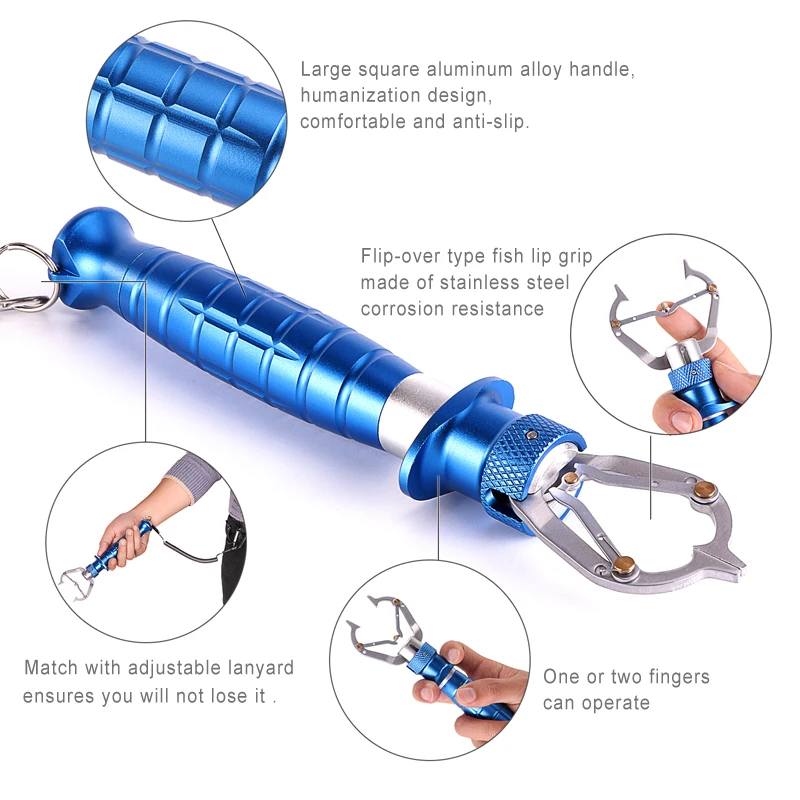 Large square aluminum alloy handle, humanization design, comfortable and anti-slip.

Flip-over type fish lip grip made of stainless steel corrosion resistance

Match with adjustable lanyard ensures you will not lose it .

One or two fingers can operate