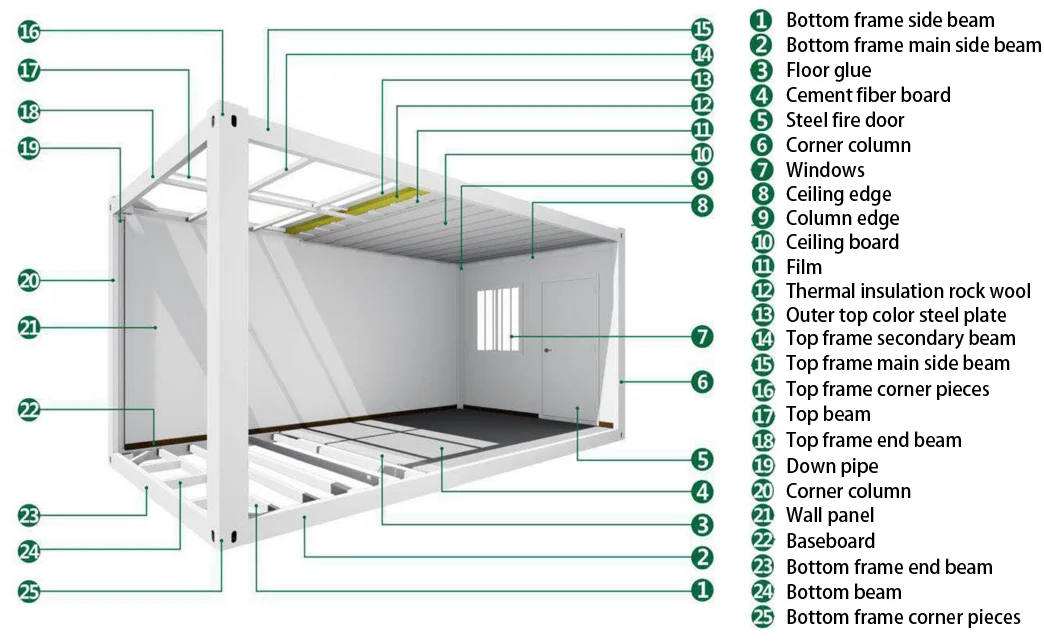 16
17
18
19
20
21
22
23
24
25
15
14
13
12
11
10
9
8
7
6
5
4
3
2
1

1 Bottom frame side beam
2 Bottom frame main side beam
3 Floor glue
4 Cement fiber board
5 Steel fire door
6 Corner column
7 Windows
8 Ceiling edge
9 Column edge
10 Ceiling board
11 Film
12 Thermal insulation rock wool
13 Outer top color steel plate
14 Top frame secondary beam
15 Top frame main side beam
16 Top frame corner pieces
17 Top beam
18 Top frame end beam
19 Down pipe
20 Corner column
21 Wall panel
22 Baseboard
23 Bottom frame end beam
24 Bottom beam
25 Bottom frame corner pieces