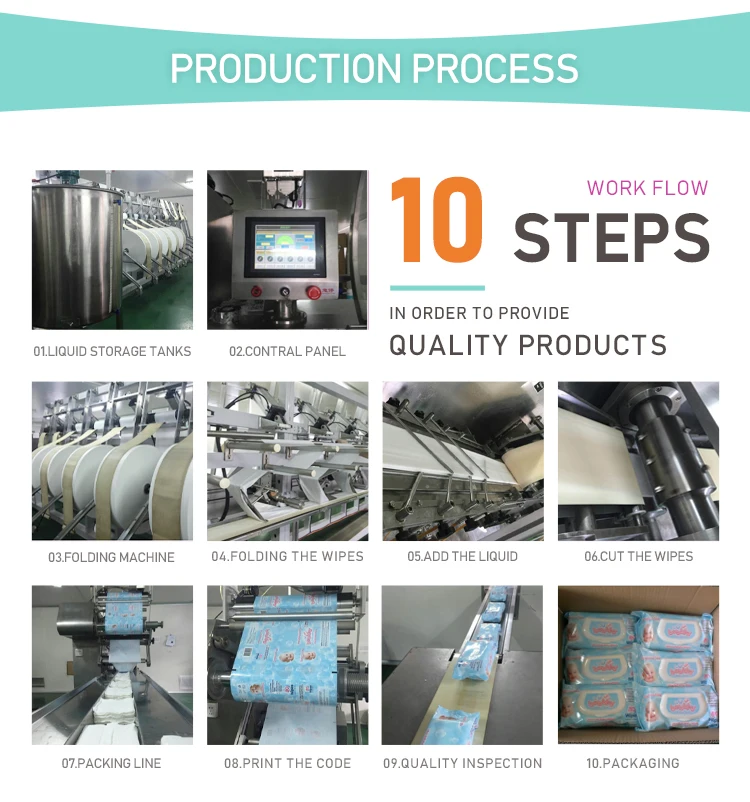 PRODUCTION PROCESS

WORK FLOW

10 STEPS

IN ORDER TO PROVIDE

QUALITY PRODUCTS

01.LIQUID STORAGE TANKS

02.CONTRAL PANEL

03.FOLDING MACHINE

04.FOLDING THE WIPES

05.ADD THE LIQUID

06.CUT THE WIPES

07.PACKING LINE

08.PRINT THE CODE

09.QUALITY INSPECTION

10.PACKAGING