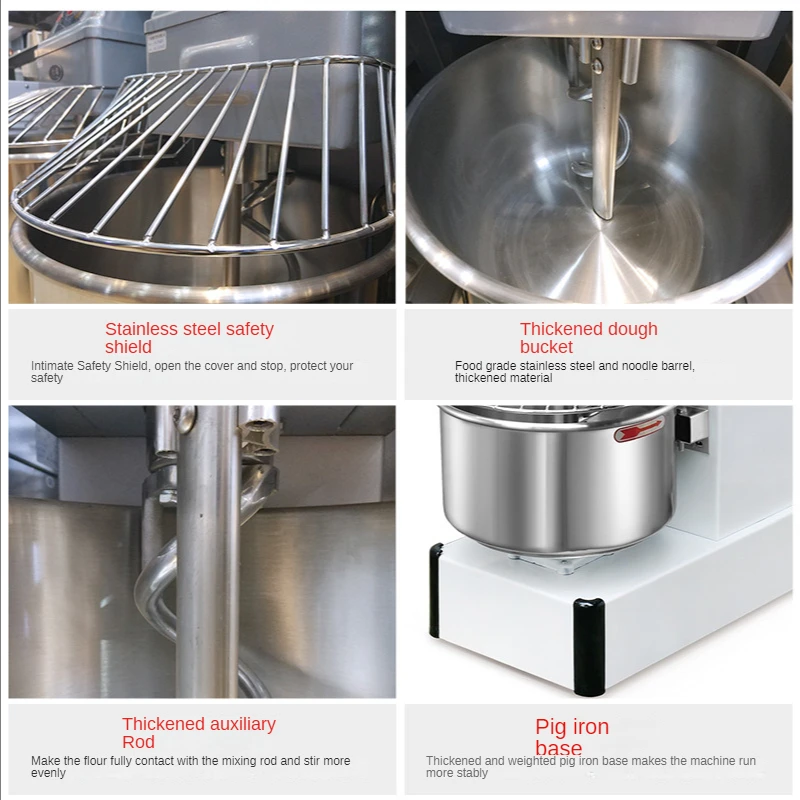 Stainless steel safety shield

Intimate Safety Shield, open the cover and stop, protect your safety

Thickened dough bucket

Food grade stainless steel and noodle barrel, thickened material

Thickened auxiliary Rod

Make the flour fully contact with the mixing rod and stir more evenly

Pig iron base

Thickened and weighted pig iron base makes the machine run more stably