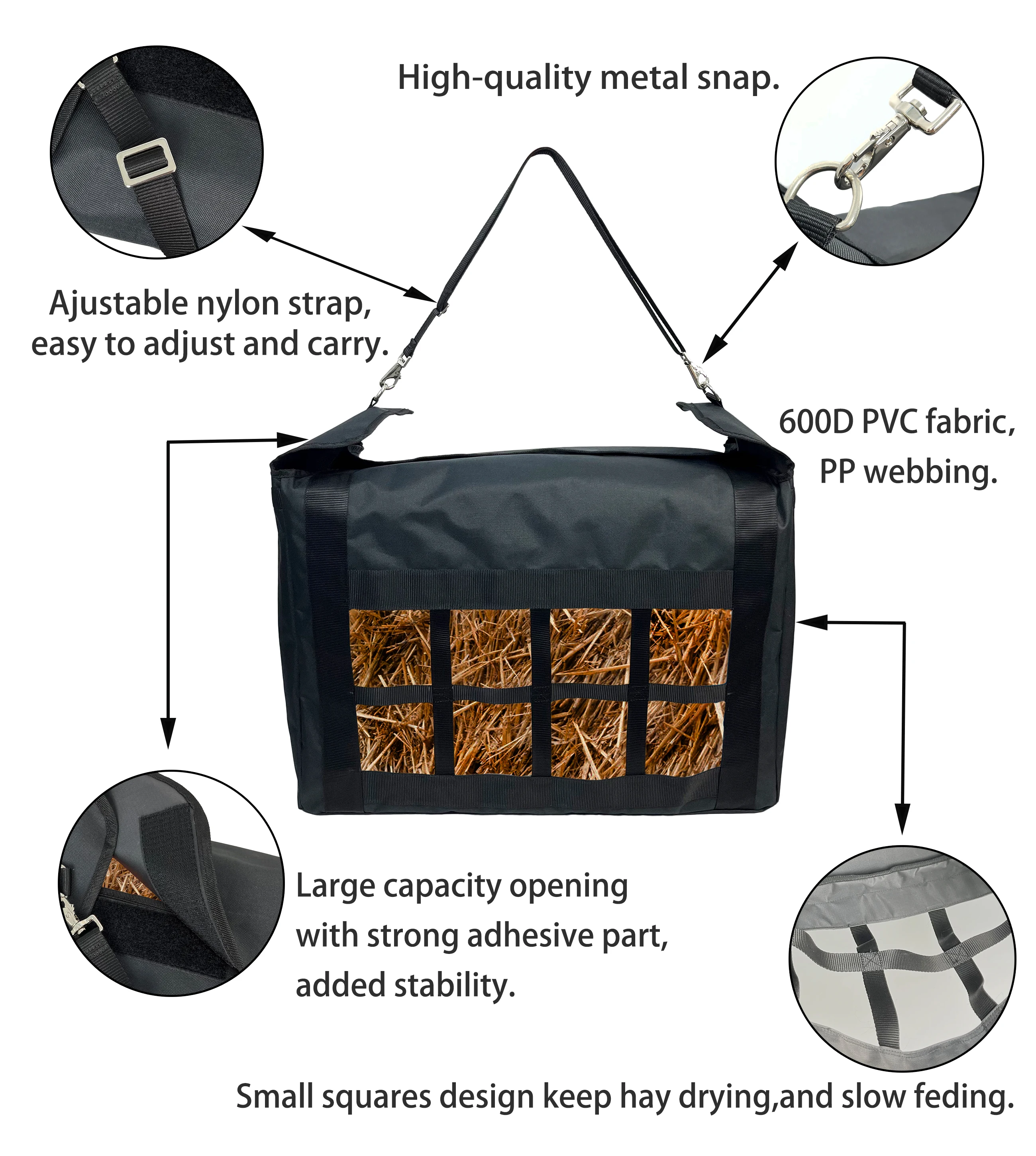 High-quality metal snap.

Ajustable nylon strap, easy to adjust and carry.

600D PVC fabric, PP webbing.

Large capacity opening with strong adhesive part, added stability.

Small squares design keep hay drying,and slow feding.