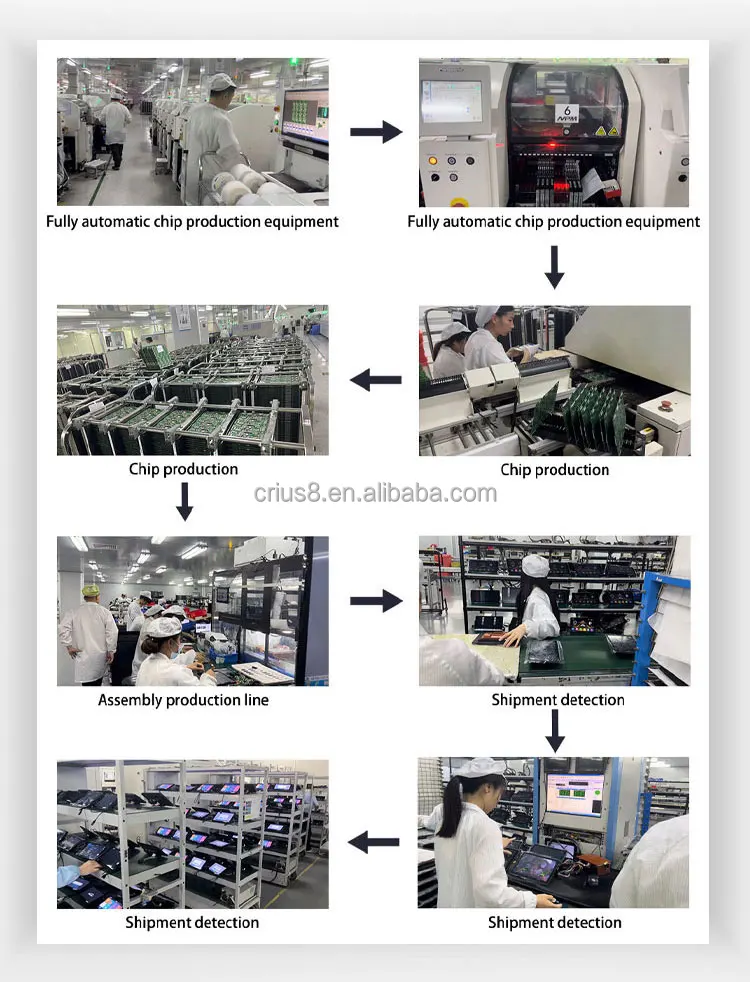 Fully automatic chip production equipment

Fully automatic chip production equipment

Chip production

Chip production

crius8.en.alibaba.com

Assembly production line

Shipment detection

Shipment detection

Shipment detection