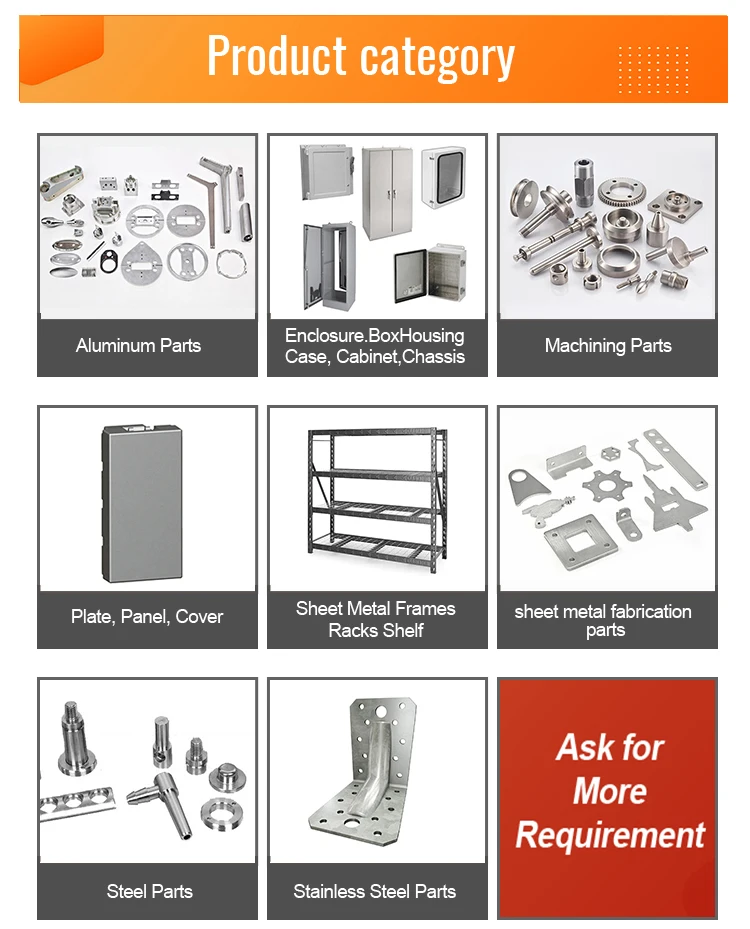 Product category

Aluminum Parts

Enclosure.BoxHousing Case, Cabinet,Chassis

Machining Parts

Plate, Panel, Cover

Sheet Metal Frames Racks Shelf

sheet metal fabrication parts

Steel Parts

Stainless Steel Parts

Ask for More Requirement