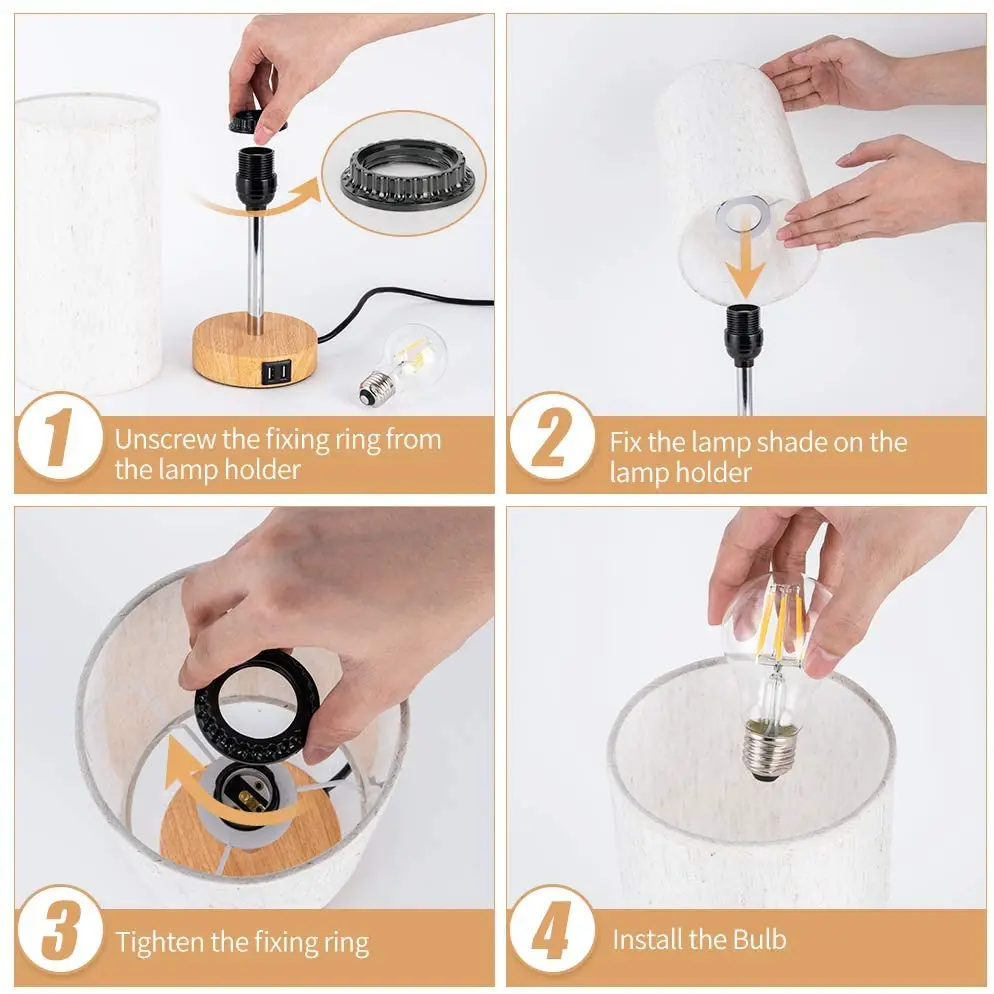 1 Unscrew the fixing ring from the lamp holder

2 Fix the lamp shade on the lamp holder

3 Tighten the fixing ring

4 Install the Bulb