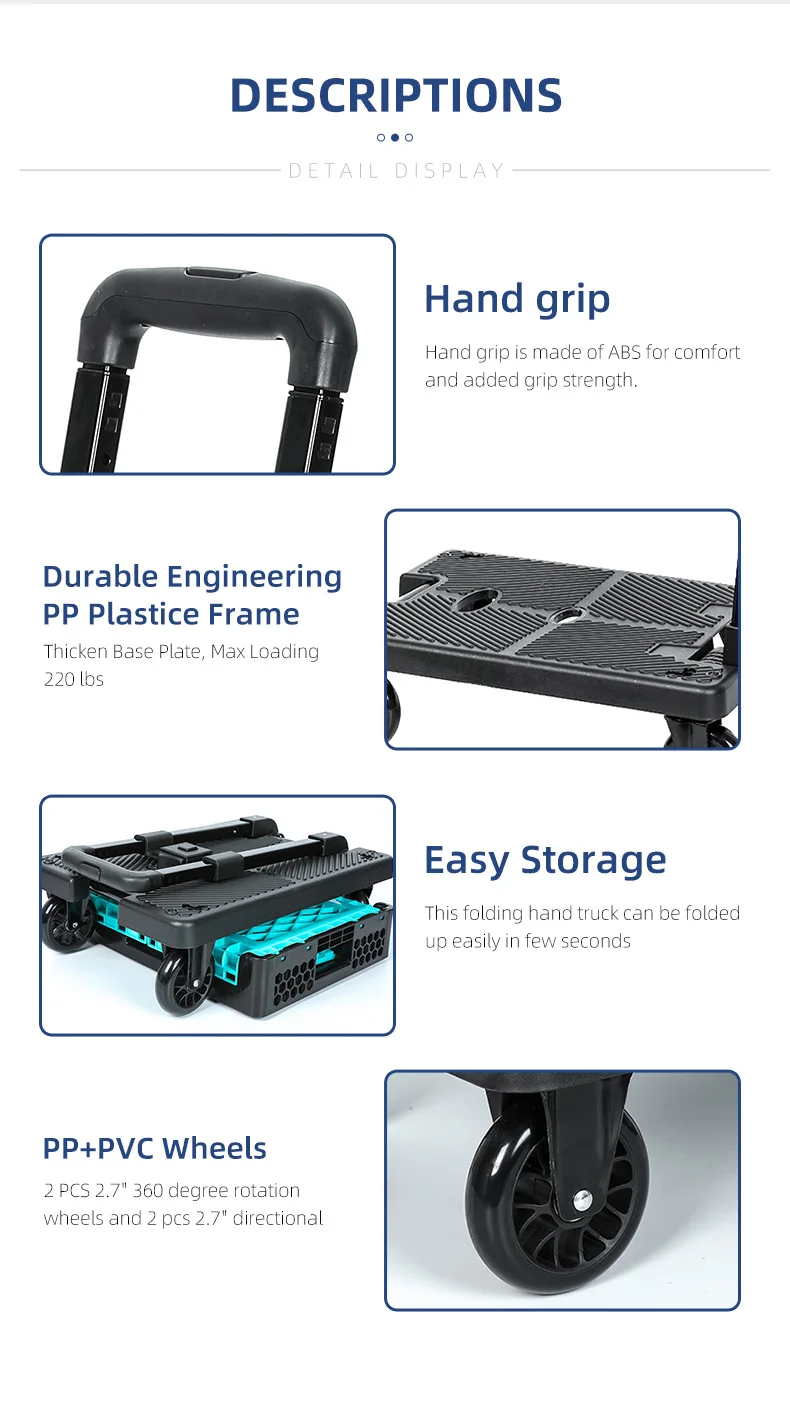 DESCRIPTIONS

DETAIL DISPLAY

Hand grip

Hand grip is made of ABS for comfort and added grip strength.

Durable Engineering PP Plastice Frame

Thicken Base Plate, Max Loading 220 lbs

Easy Storage

This folding hand truck can be folded up easily in few seconds

PP+PVC Wheels

2 PCS 2.7" 360 degree rotation wheels and 2 pcs 2.7" directional