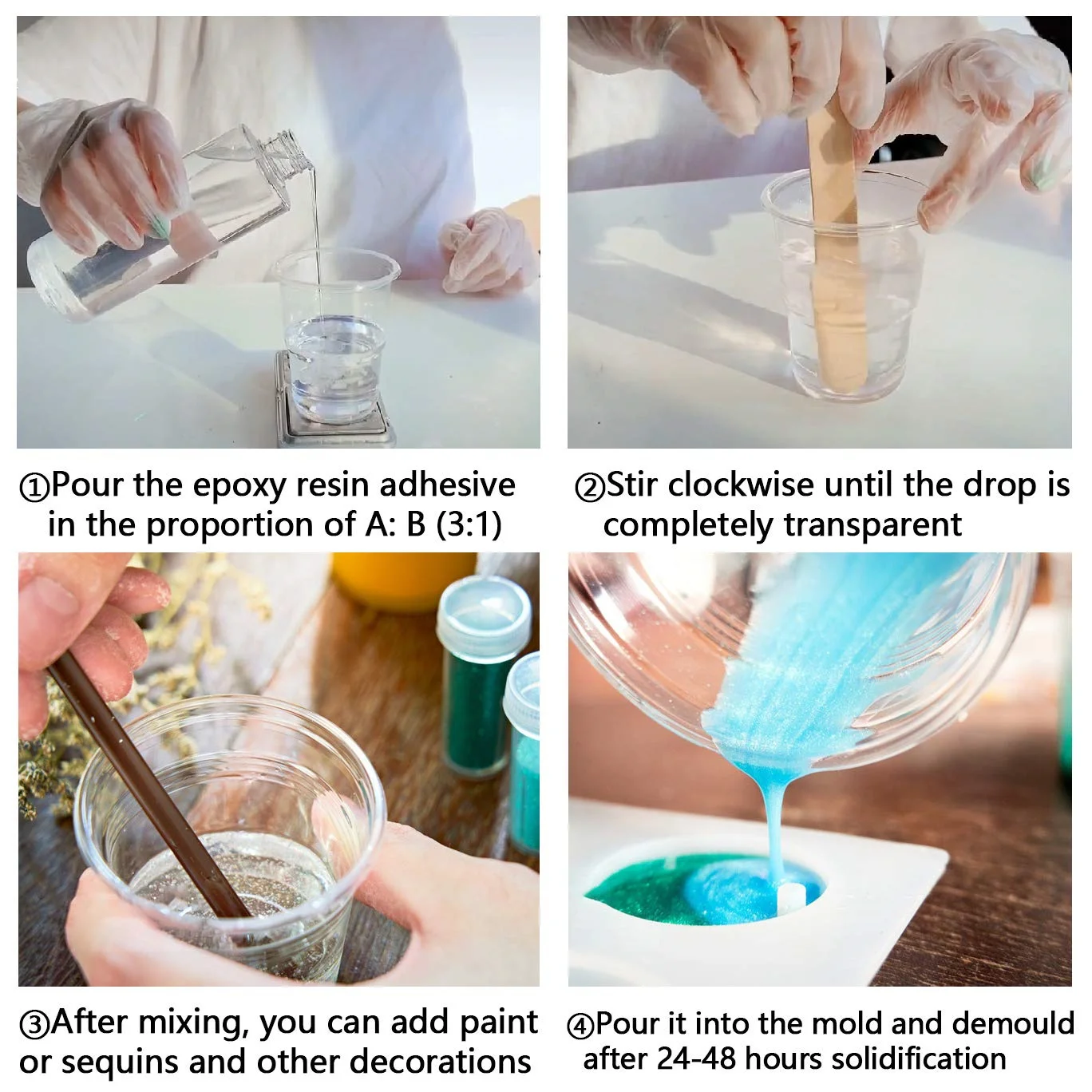 ①Pour the epoxy resin adhesive in the proportion of A: B (3:1)

②Stir clockwise until the drop is completely transparent

③After mixing, you can add paint or sequins and other decorations

④Pour it into the mold and demould after 24-48 hours solidification