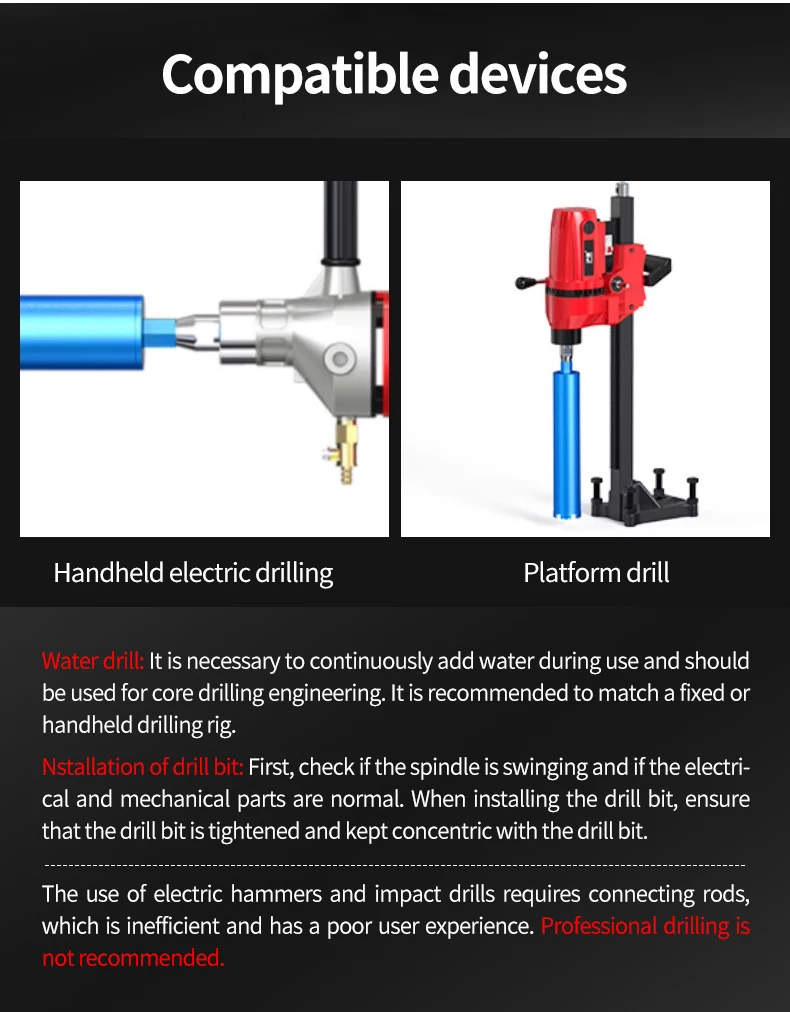 Compatible devices

Handheld electric drilling

Platform drill

Water drill: It is necessary to continuously add water during use and should be used for core drilling engineering. It is recommended to match a fixed or handheld drilling rig.

Nstallation of drill bit: First, check if the spindle is swinging and if the electrical and mechanical parts are normal. When installing the drill bit, ensure that the drill bit is tightened and kept concentric with the drill bit.

The use of electric hammers and impact drills requires connecting rods, which is inefficient and has a poor user experience. Professional drilling is not recommended.