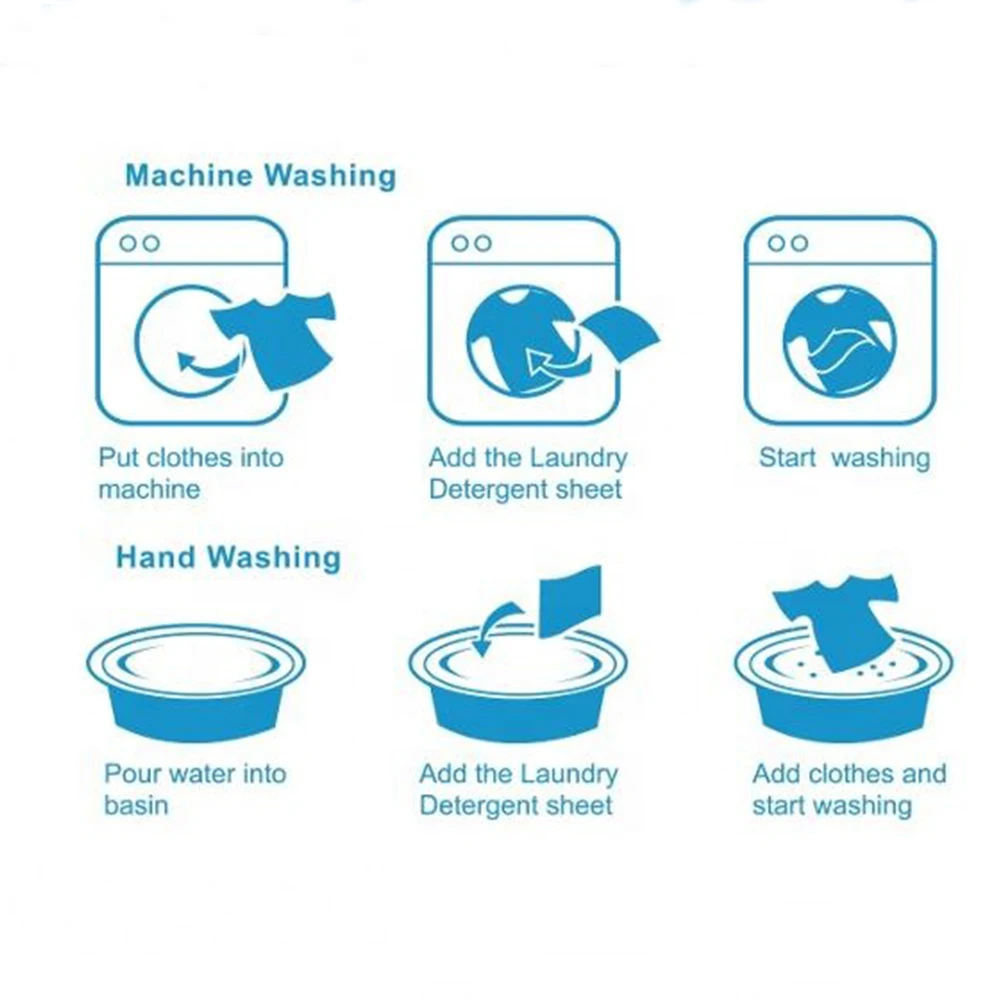 Machine Washing

Put clothes into machine

Add the Laundry Detergent sheet

Start washing

Hand Washing

Pour water into basin

Add the Laundry Detergent sheet

Add clothes and start washing