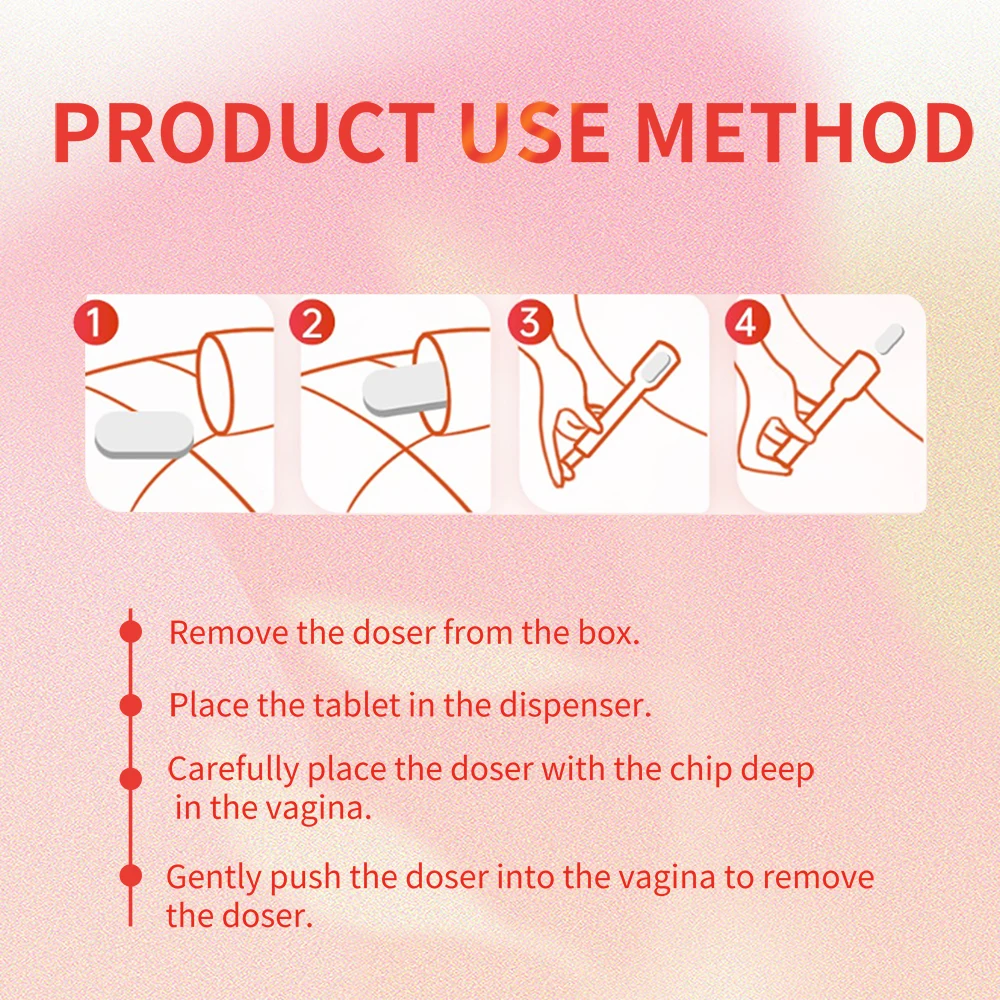 PRODUCT USE METHOD

1

2

3

4

Remove the doser from the box.

Place the tablet in the dispenser.

Carefully place the doser with the chip deep in the vagina.

Gently push the doser into the vagina to remove the doser.