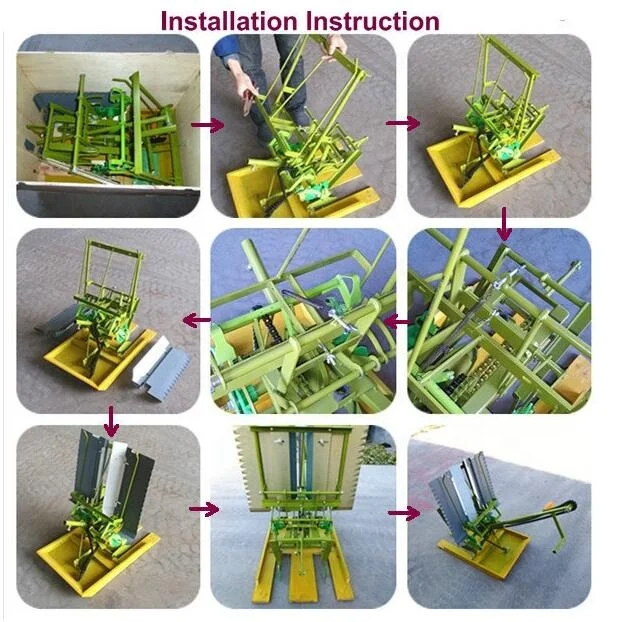 Installation Instruction