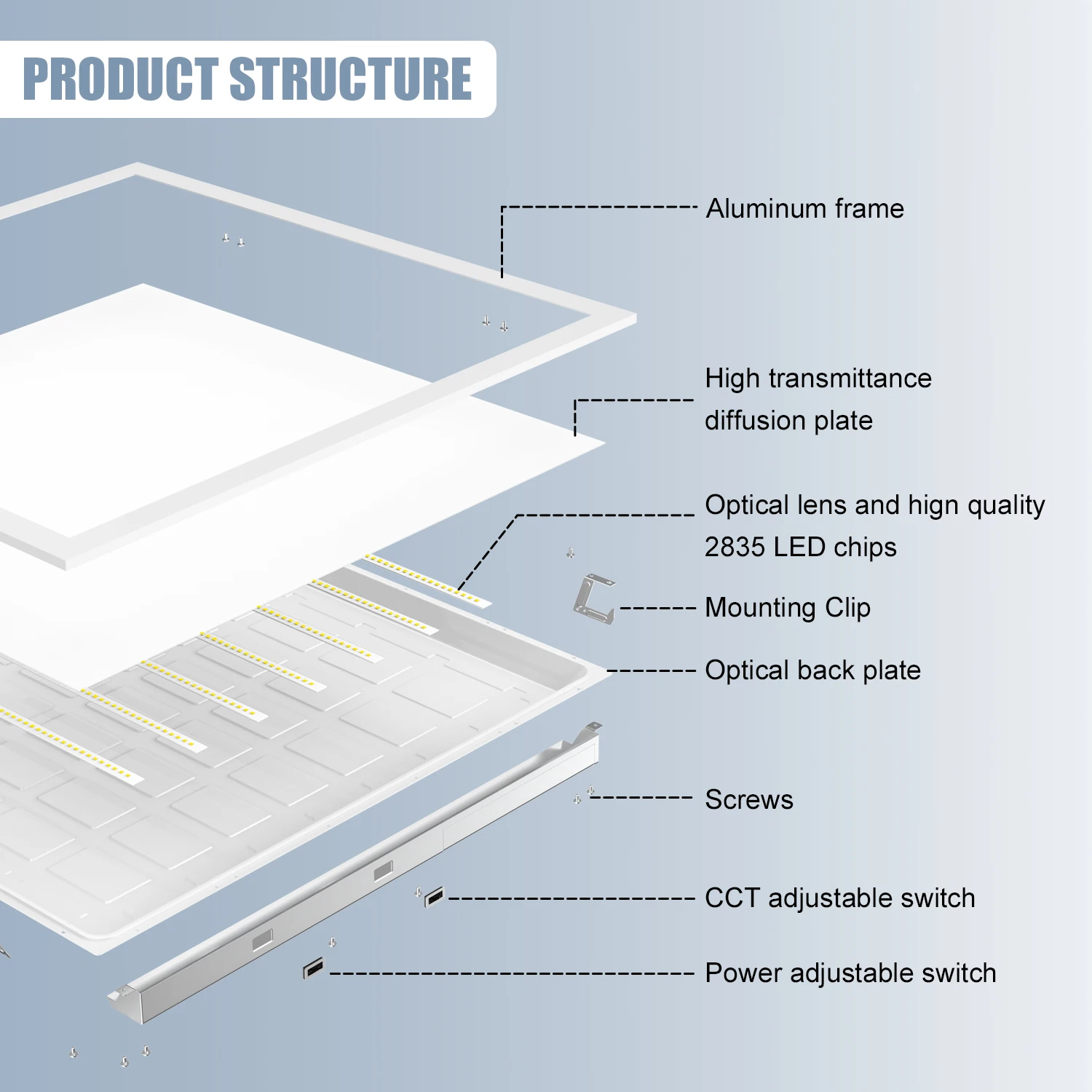 PRODUCT STRUCTURE

Aluminum frame

High transmittance diffusion plate

Optical lens and hign quality 2835 LED chips

Mounting Clip

Optical back plate

Screws

CCT adjustable switch

Power adjustable switch