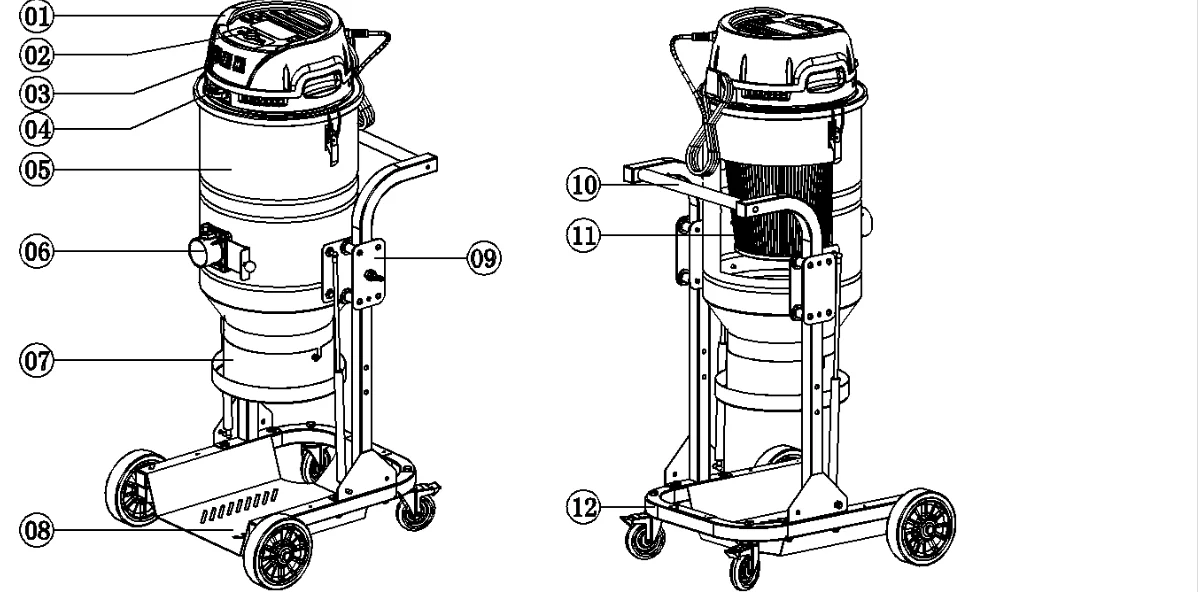 01
02
03
04
05
06
07
08
09
10
11
12