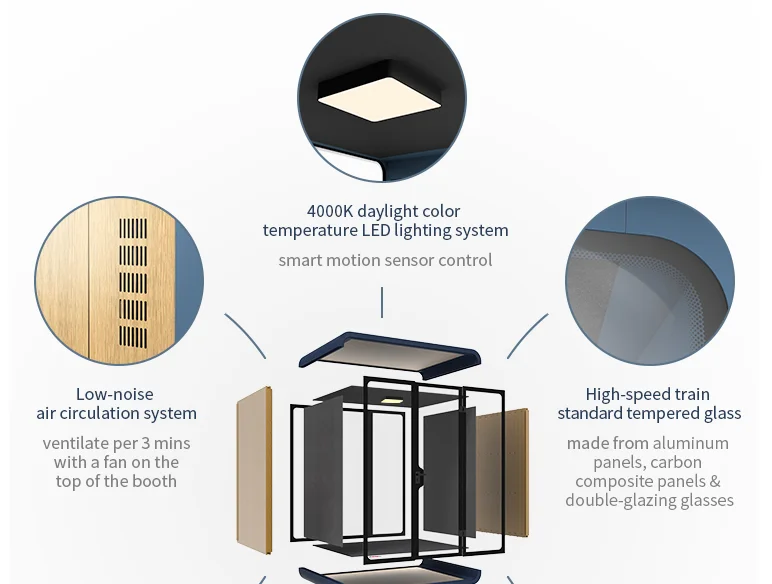 4000K daylight color temperature LED lighting system

smart motion sensor control

Low-noise air circulation system

ventilate per 3 mins with a fan on the top of the booth

High-speed train standard tempered glass

made from aluminum panels, carbon composite panels & double-glazing glasses