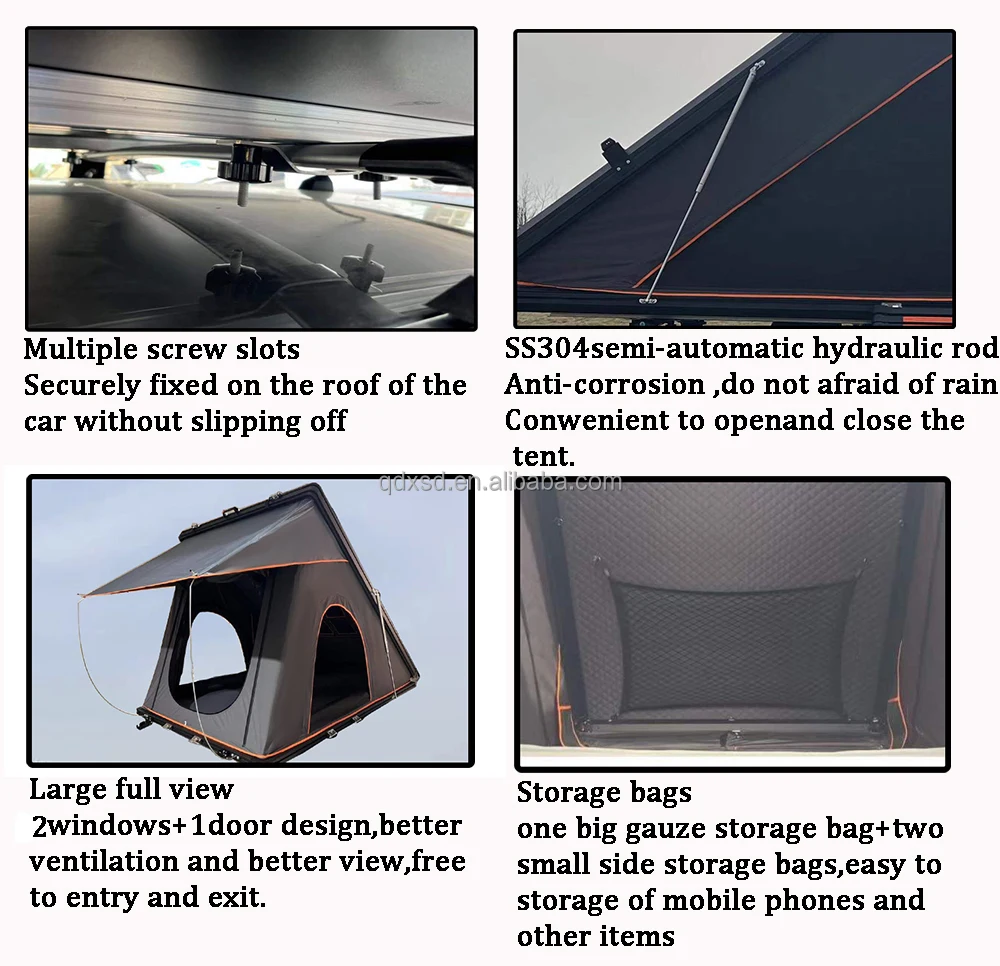 Multiple screw slots
Securely fixed on the roof of the car without slipping off

SS304semi-automatic hydraulic rod
Anti-corrosion ,do not afraid of rain
Conwenient to openand close the tent.

qdxsd.en.alibaba.com

Large full view
2windows+1door design,better ventilation and better view,free to entry and exit.

Storage bags
one big gauze storage bag+two small side storage bags,easy to storage of mobile phones and other items