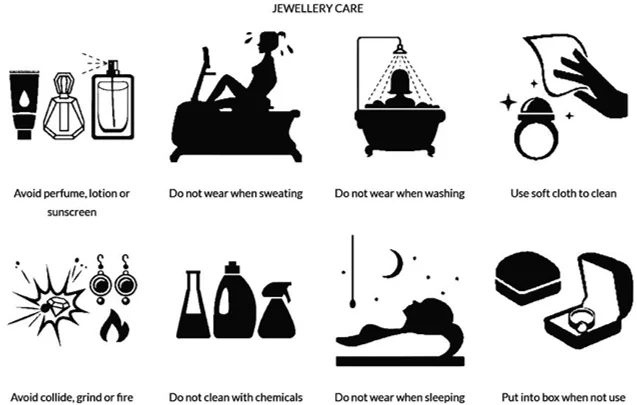 JEWELLERY CARE

Avoid perfume, lotion or sunscreen

Do not wear when sweating

Do not wear when washing

Use soft cloth to clean

Avoid collide, grind or fire

Do not clean with chemicals

Do not wear when sleeping

Put into box when not use