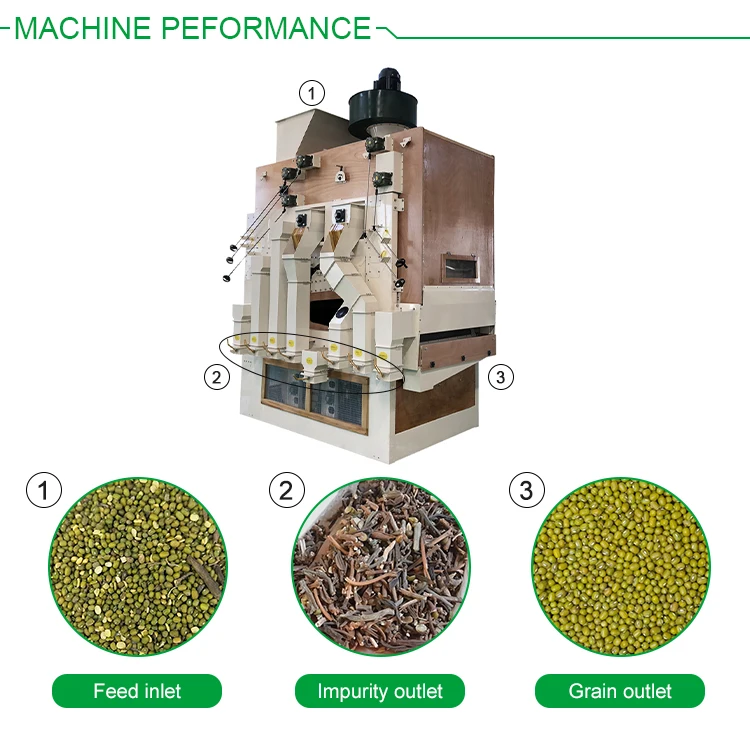 MACHINE PEFORMANCE

1

2

3

1

2

3

Feed inlet

Impurity outlet

Grain outlet