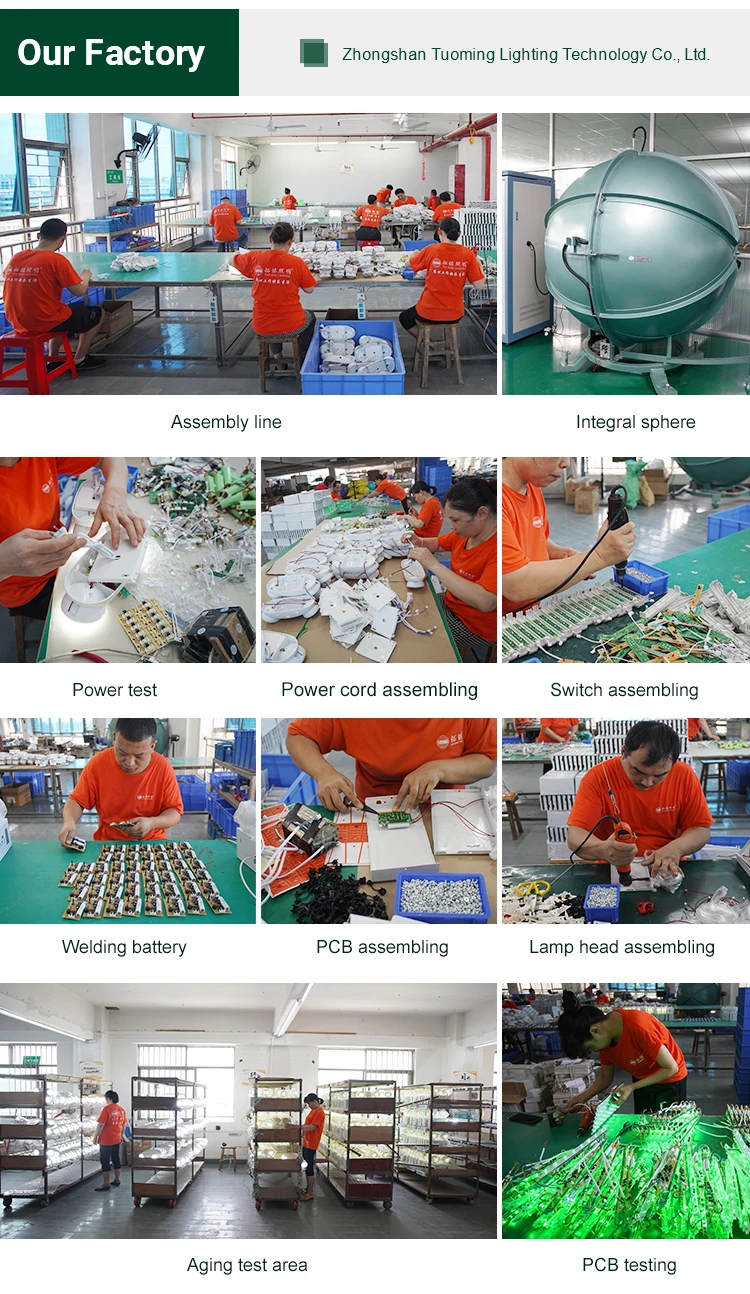 Our Factory

Zhongshan Tuoming Lighting Technology Co., Ltd.

Assembly line

Integral sphere

Power test

Power cord assembling

Switch assembling

Welding battery

PCB assembling

Lamp head assembling

Aging test area

PCB testing