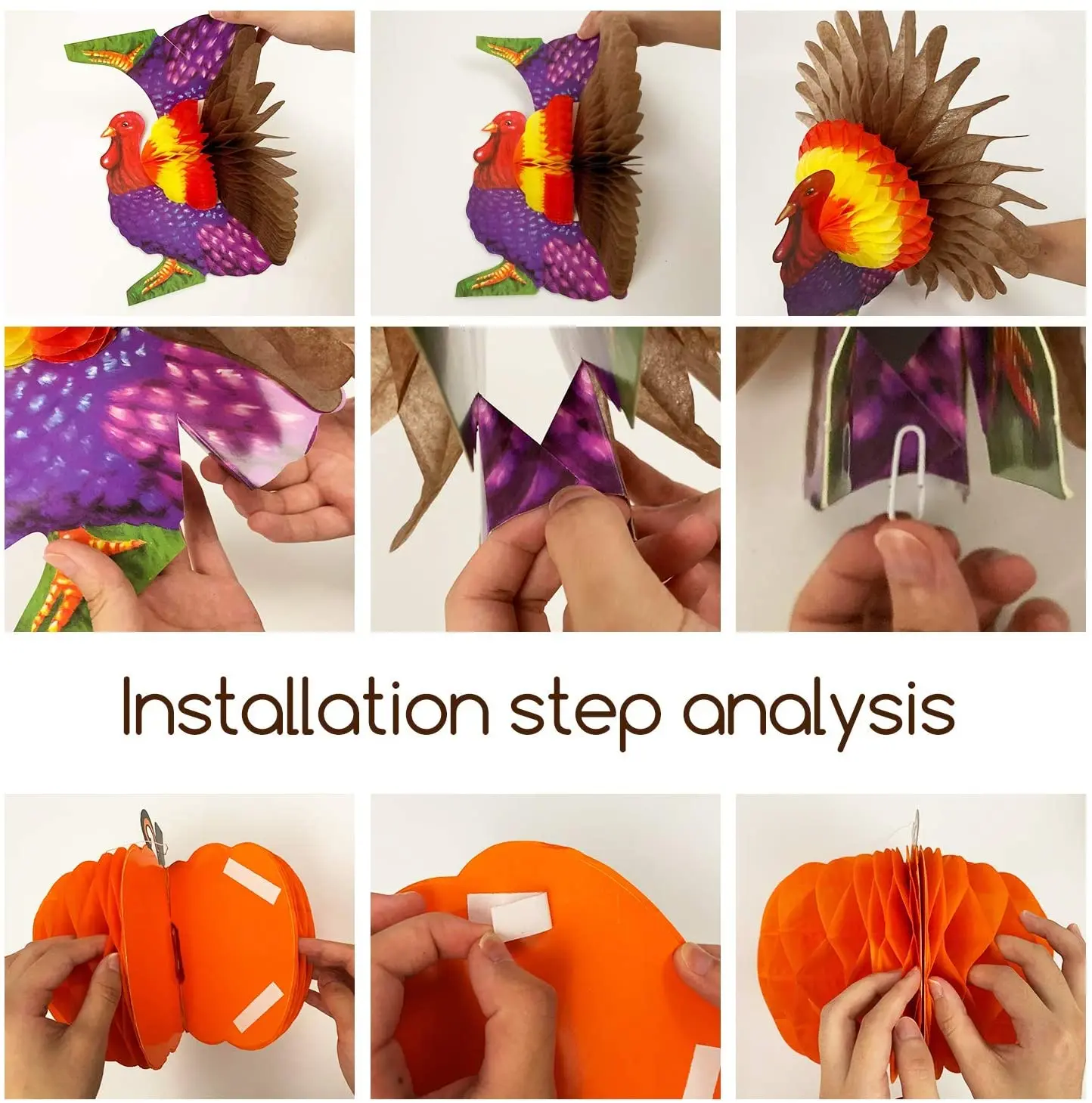 Installation step analysis