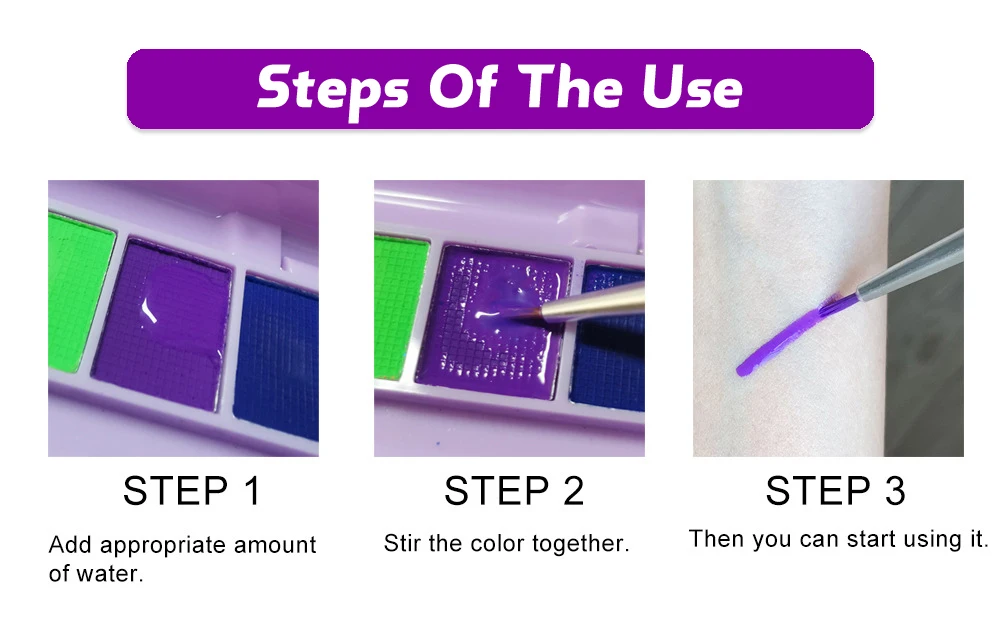 Steps Of The Use

STEP 1

Add appropriate amount of water.

STEP 2

Stir the color together.

STEP 3

Then you can start using it.