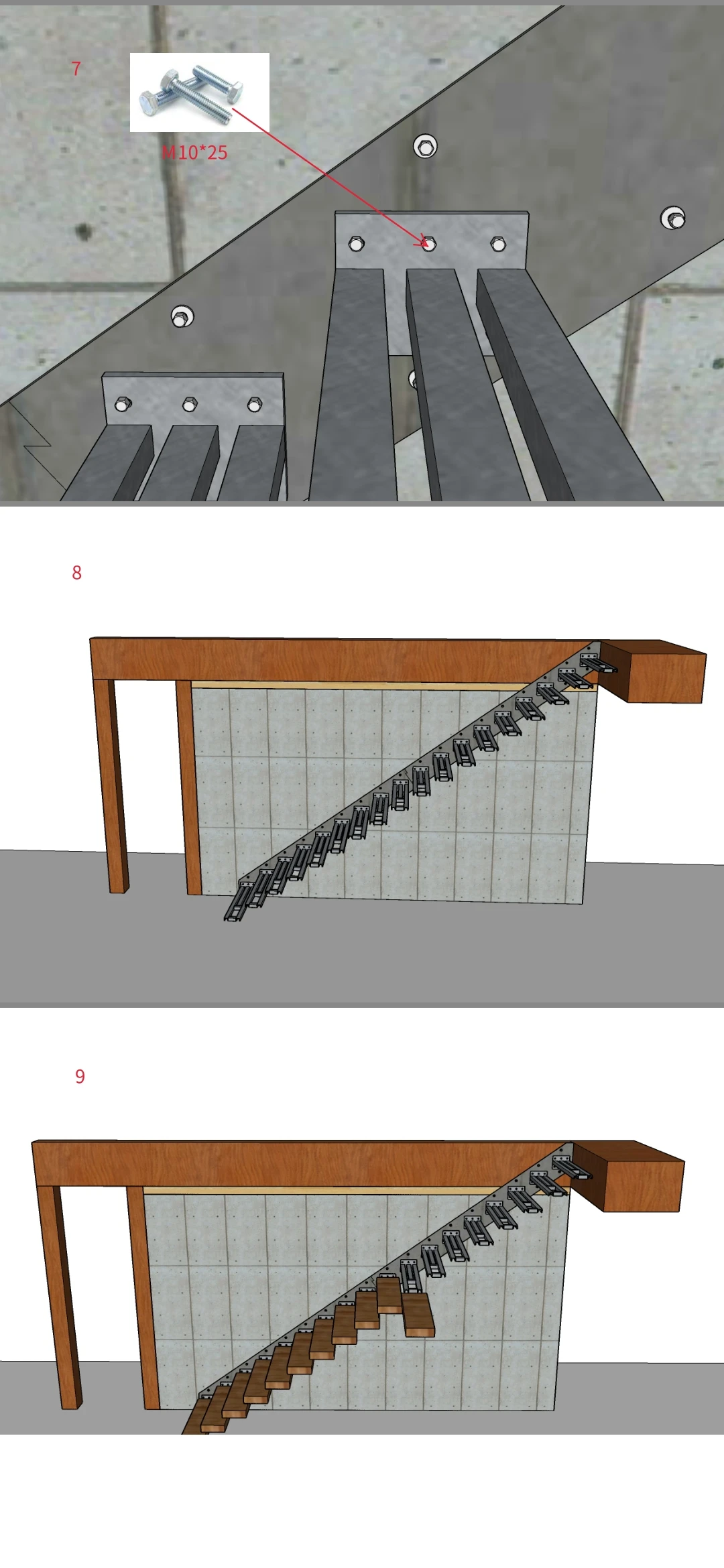 7

M10*25

8

9