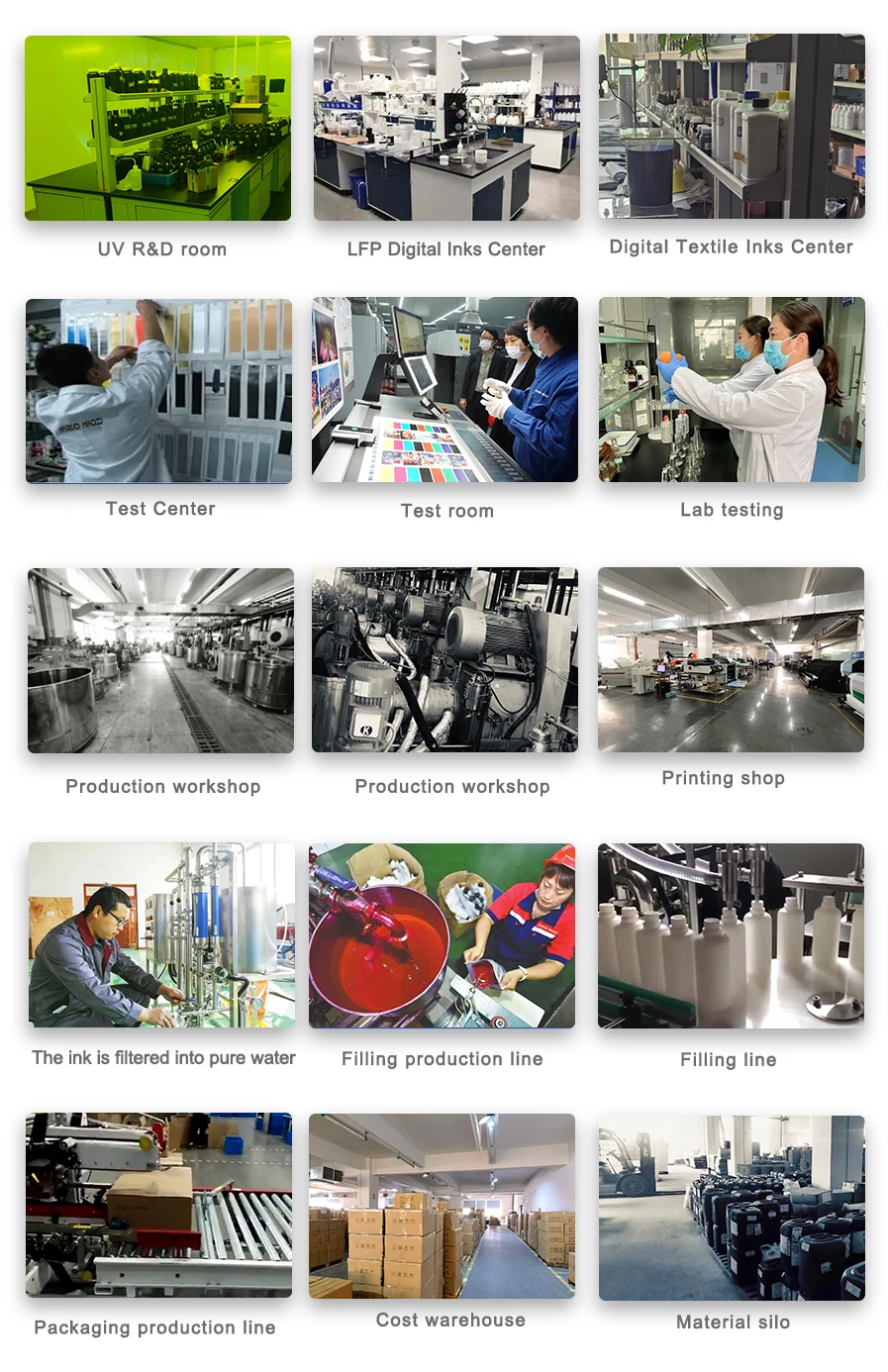 UV R&D room

LFP Digital Inks Center

Digital Textile Inks Center

Test Center

Test room

Lab testing

Production workshop

Production workshop

Printing shop

The ink is filtered into pure water

Filling production line

Filling line

Packaging production line

Cost warehouse

Material silo