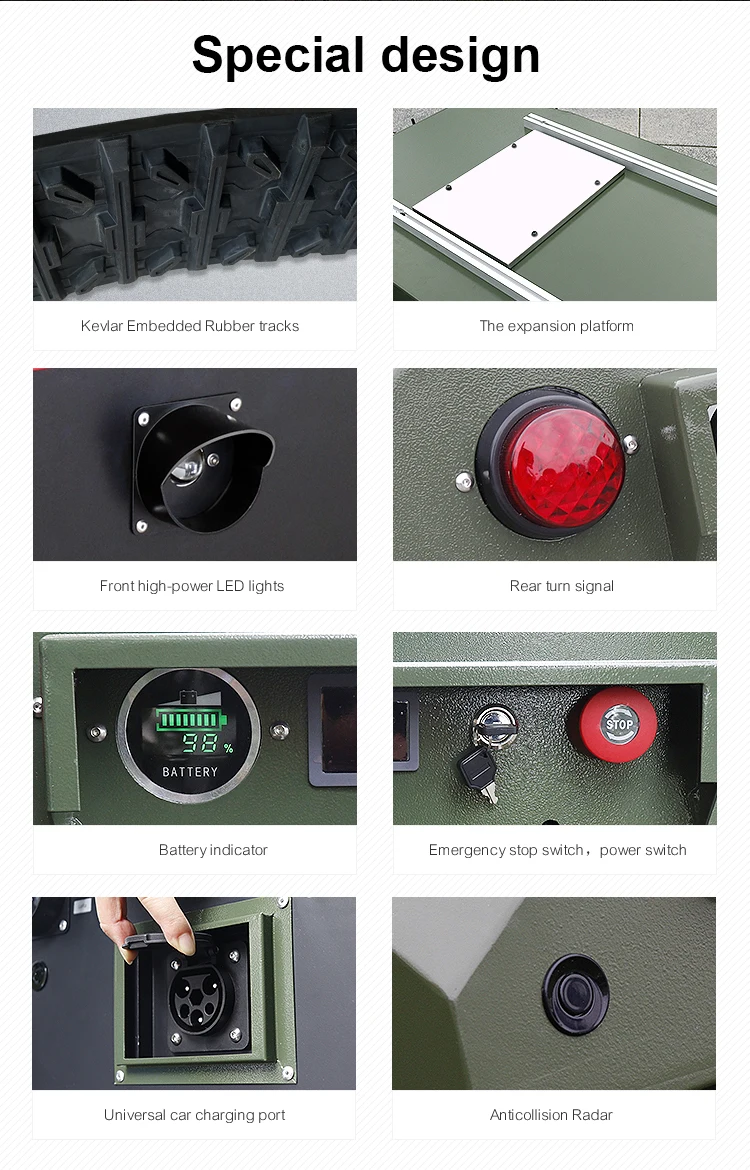 Special design

Kevlar Embedded Rubber tracks

The expansion platform

Front high-power LED lights

Rear turn signal

98 %
BATTERY

STOP

Battery indicator

Emergency stop switch，power switch

Universal car charging port

Anticollision Radar