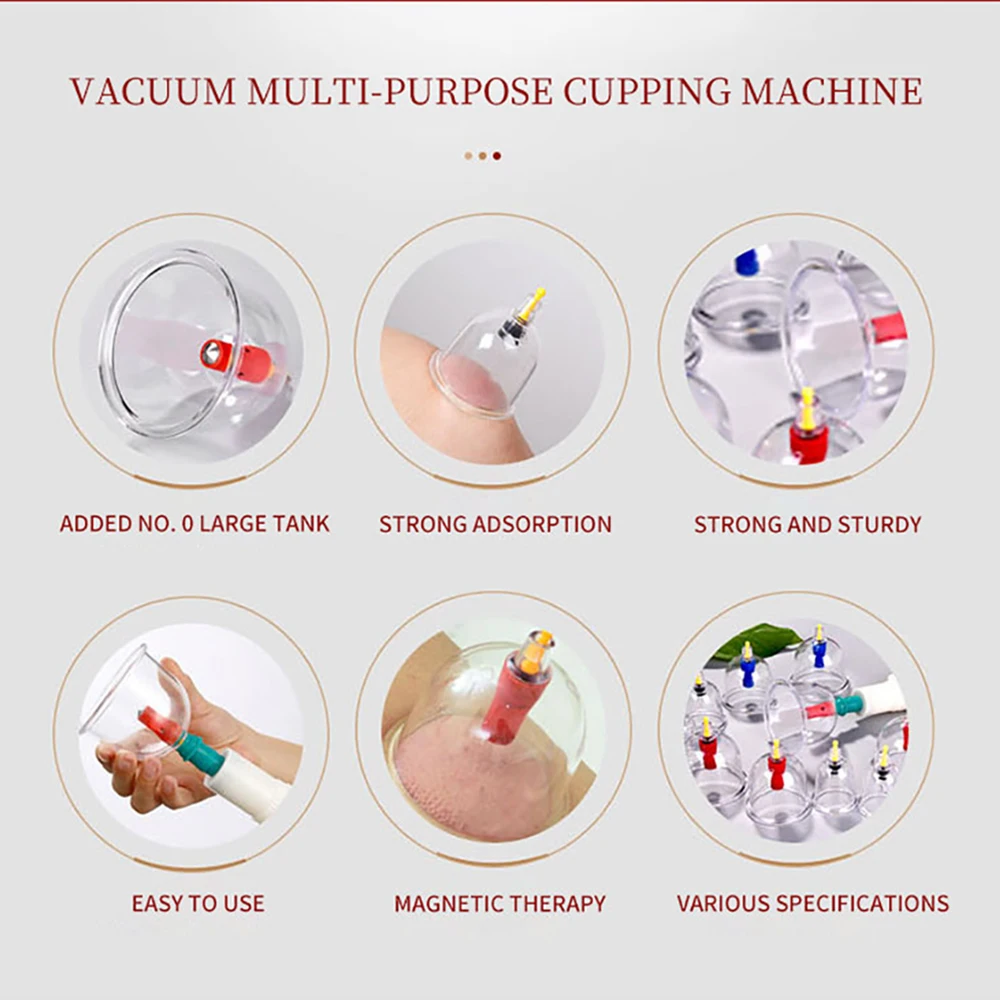 VACUUM MULTI-PURPOSE CUPPING MACHINE

ADDED NO. 0 LARGE TANK

STRONG ADSORPTION

STRONG AND STURDY

EASY TO USE

MAGNETIC THERAPY

VARIOUS SPECIFICATIONS