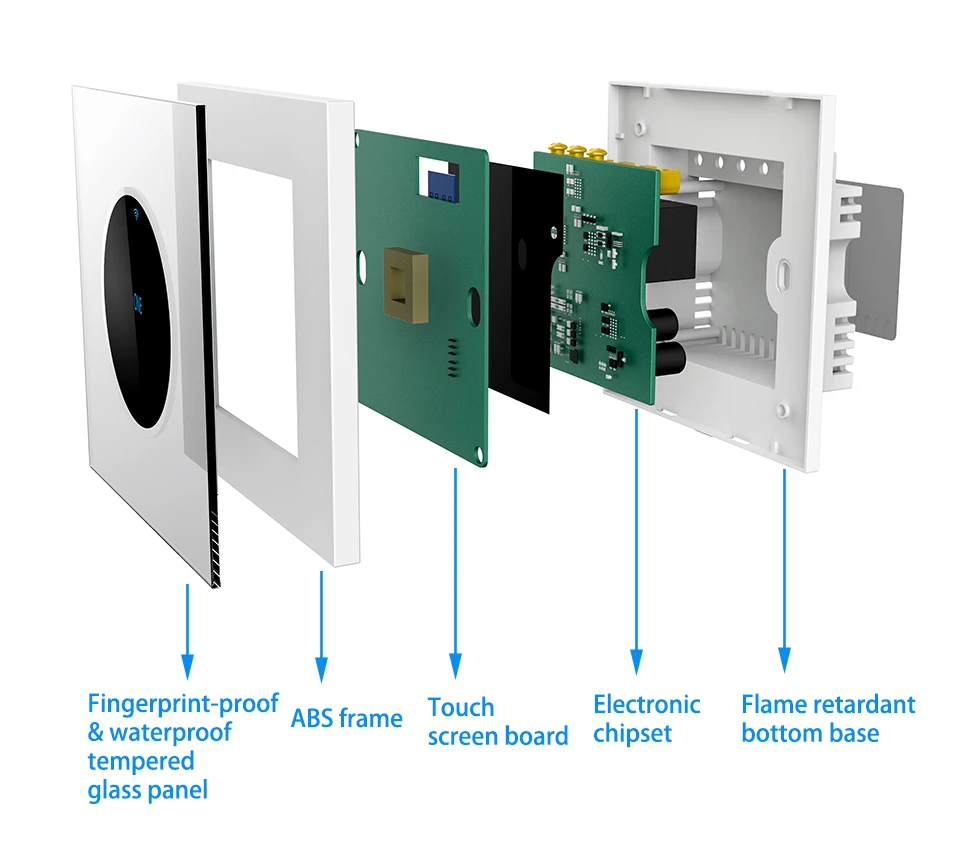 Fingerprint-proof & waterproof tempered glass panel

ABS frame

Touch screen board

Electronic chipset

Flame retardant bottom base