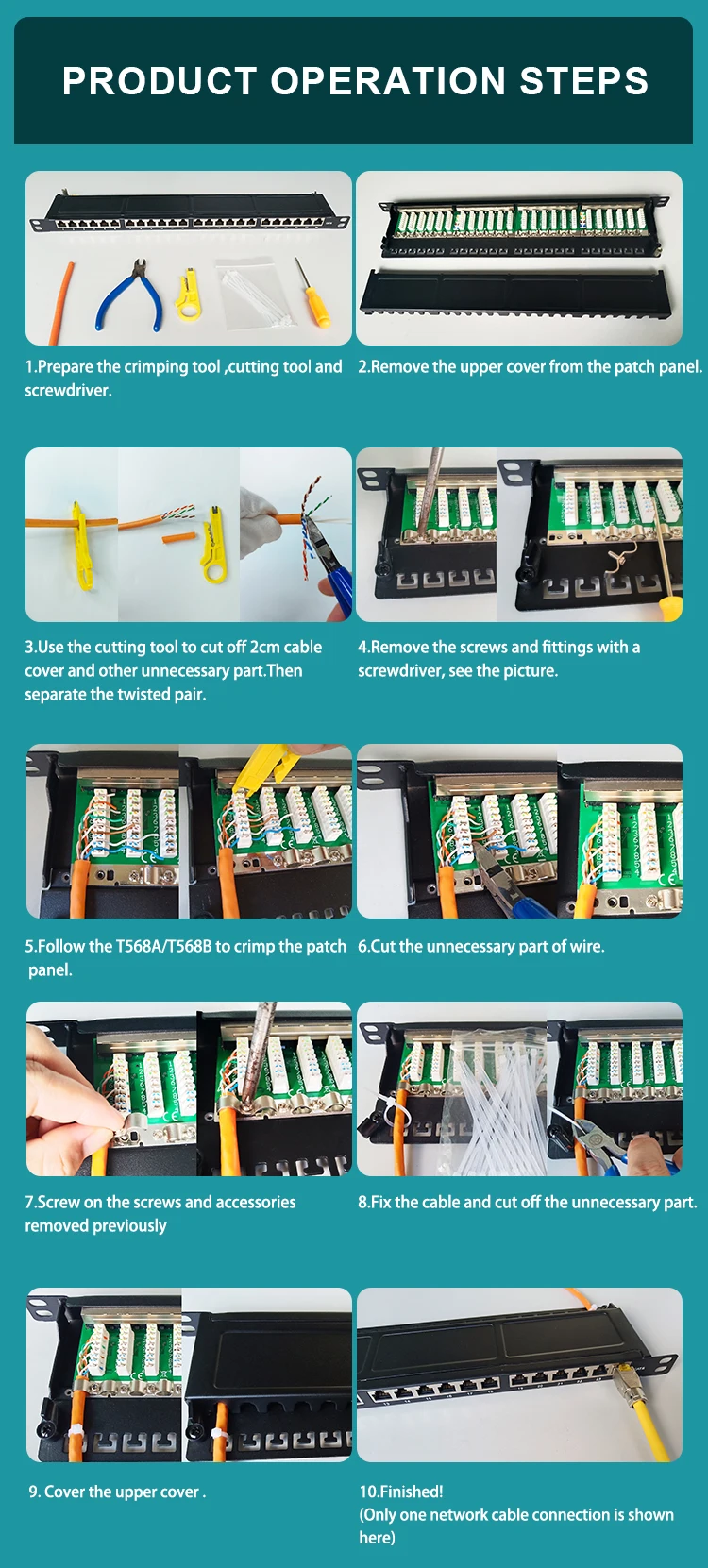 PRODUCT OPERATION STEPS

1.Prepare the crimping tool ,cutting tool and screwdriver.

2.Remove the upper cover from the patch panel.

3.Use the cutting tool to cut off 2cm cable cover and other unnecessary part.Then separate the twisted pair.

4.Remove the screws and fittings with a screwdriver, see the picture.

5.Follow the T568A/T568B to crimp the patch panel.

6.Cut the unnecessary part of wire.

7.Screw on the screws and accessories removed previously

8.Fix the cable and cut off the unnecessary part.

9. Cover the upper cover .

10.Finished!
(Only one network cable connection is shown here)