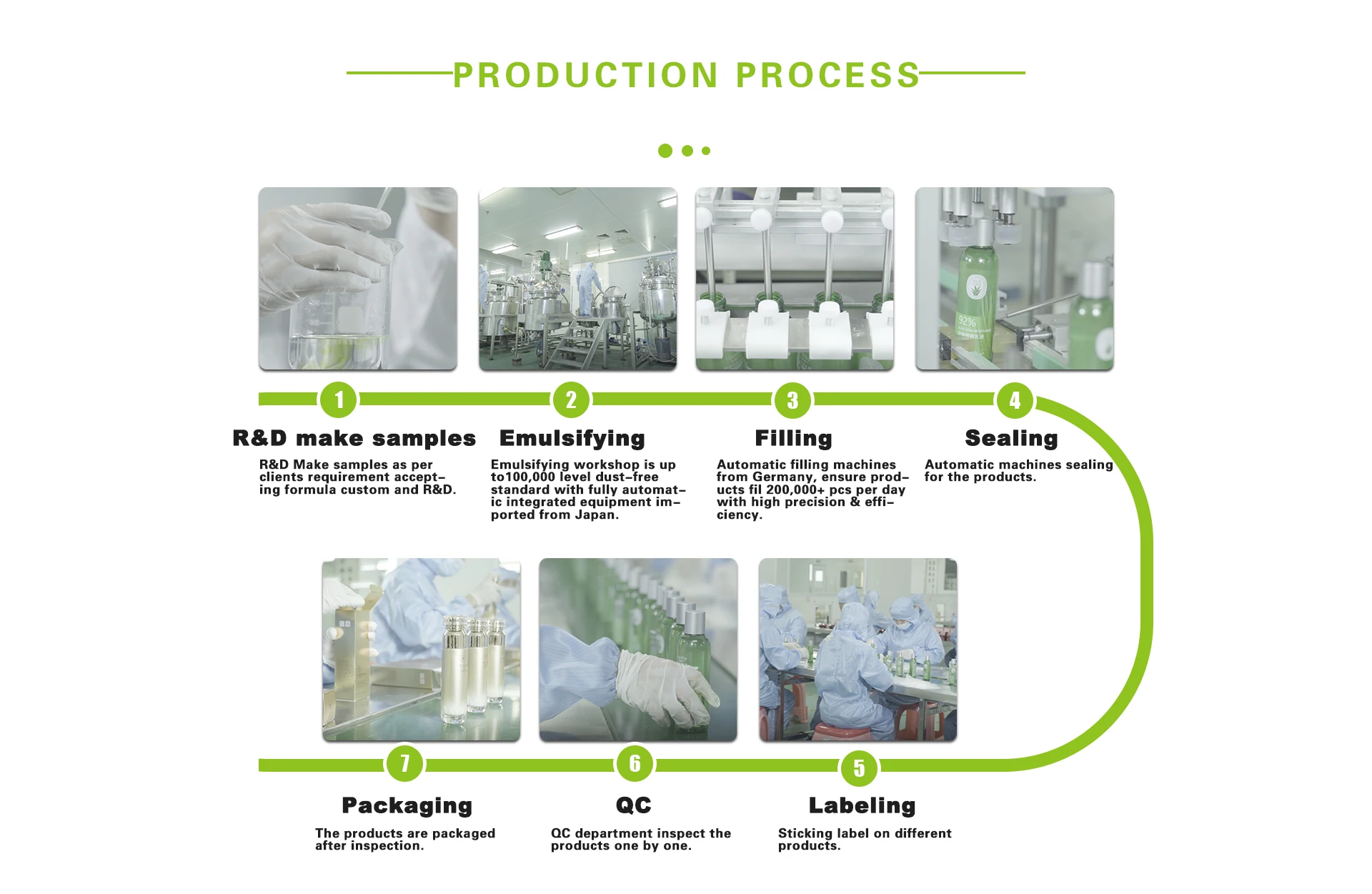 PRODUCTION PROCESS

1

R&D make samples

R&D Make samples as per clients requirement accepting formula custom and R&D.

2

Emulsifying

Emulsifying workshop is up to100,000 level dust-free standard with fully automatic integrated equipment imported from Japan.

3

Filling

Automatic filling machines from Germany, ensure products fil 200,000+ pcs per day with high precision & efficiency.

4

Sealing

Automatic machines sealing for the products.

92%

7

Packaging

The products are packaged after inspection.

6

QC

QC department inspect the products one by one.

5

Labeling

Sticking label on different products.