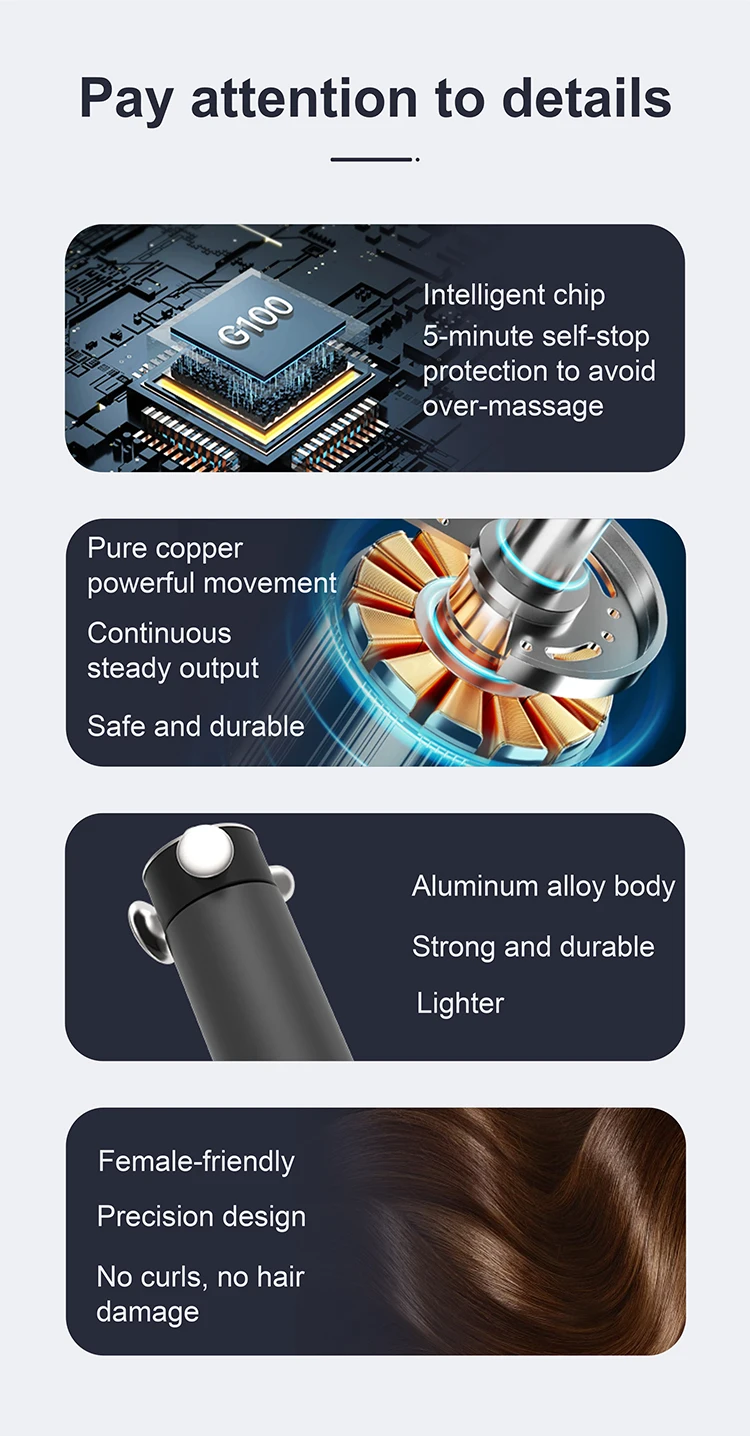 Pay attention to details

G100

Intelligent chip
5-minute self-stop protection to avoid over-massage

Pure copper powerful movement
Continuous steady output
Safe and durable

Aluminum alloy body
Strong and durable
Lighter

Female-friendly
Precision design
No curls, no hair damage