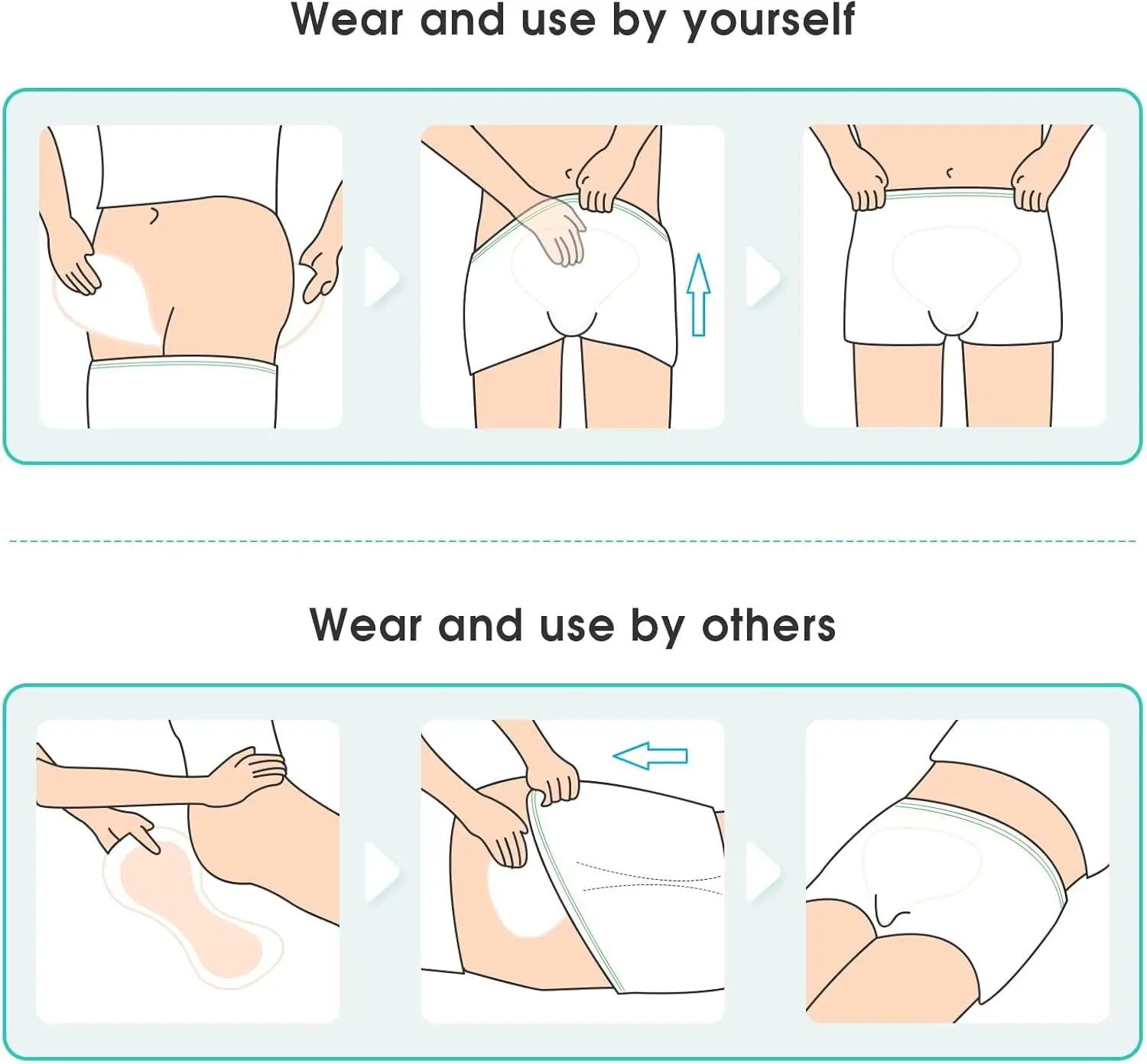 Wear and use by yourself

Wear and use by others