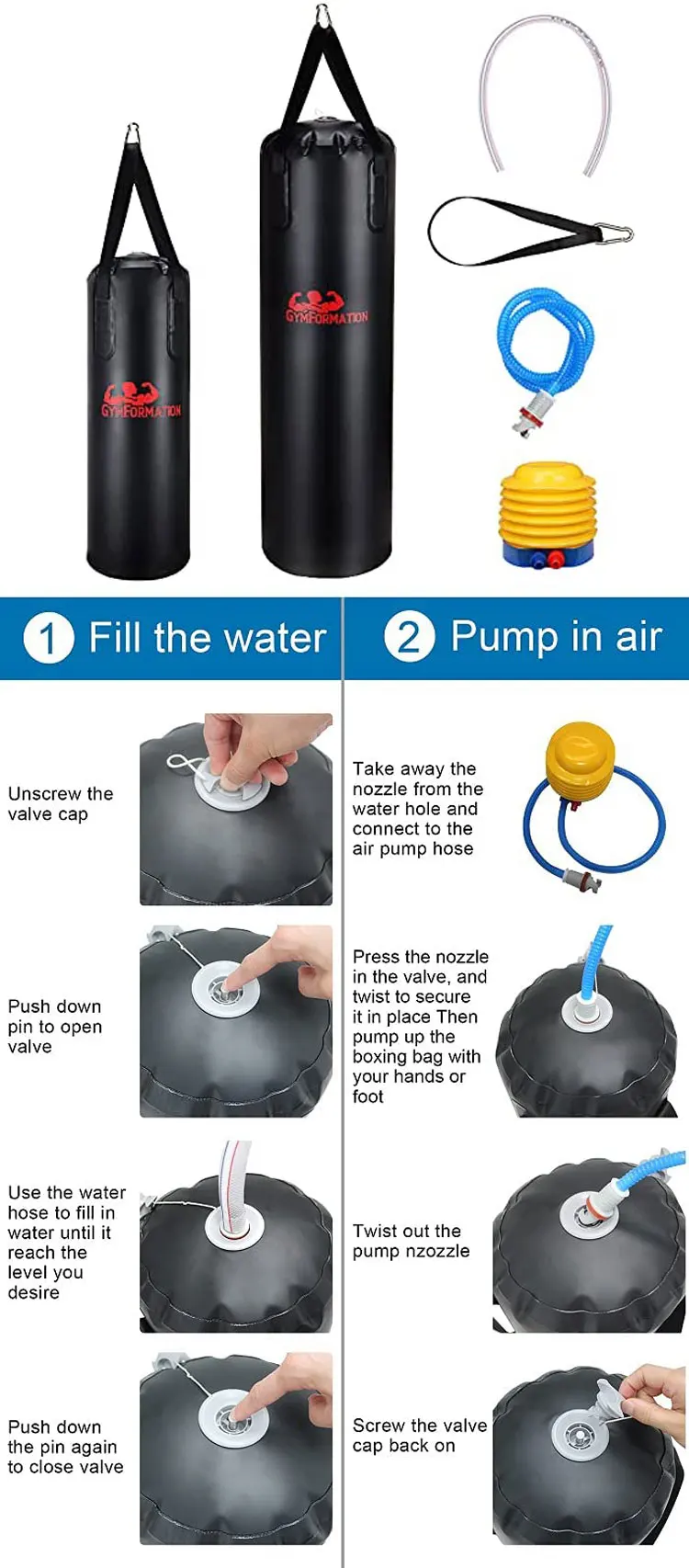 GYMFORMATION

GYMFORMATION

1 Fill the water

Unscrew the valve cap

Push down pin to open valve

Use the water hose to fill in water until it reach the level you desire

Push down the pin again to close valve

2 Pump in air

Take away the nozzle from the water hole and connect to the air pump hose

Press the nozzle in the valve, and twist to secure it in place Then pump up the boxing bag with your hands or foot

Twist out the pump nzozzle

Screw the valve cap back on