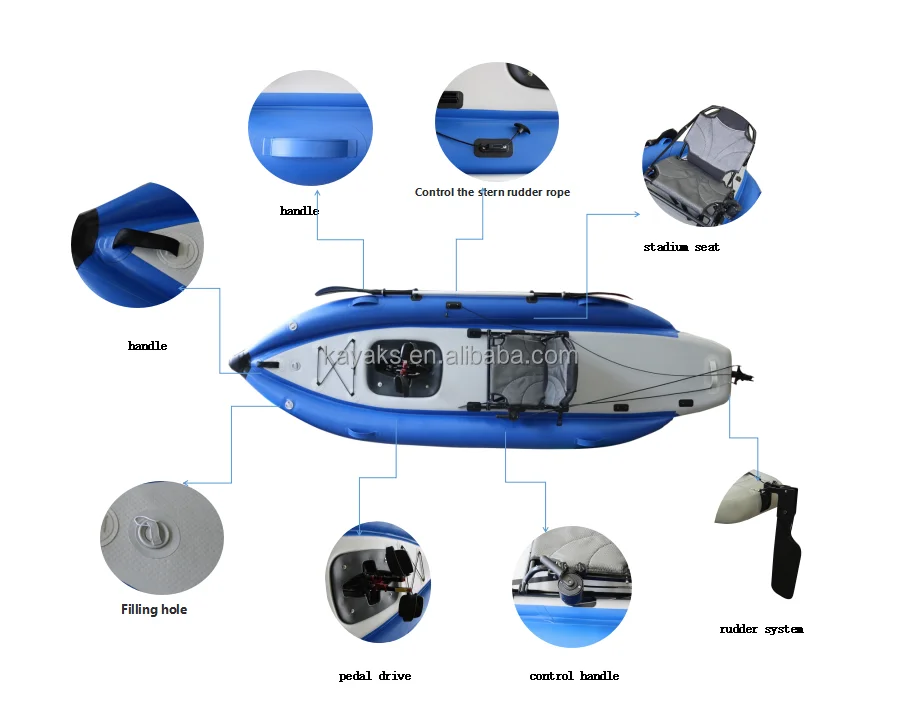 handle

Control the stern rudder rope

stadium seat

handle

kayaks.en.alibaba.com

Filling hole

pedal drive

control handle

rudder system