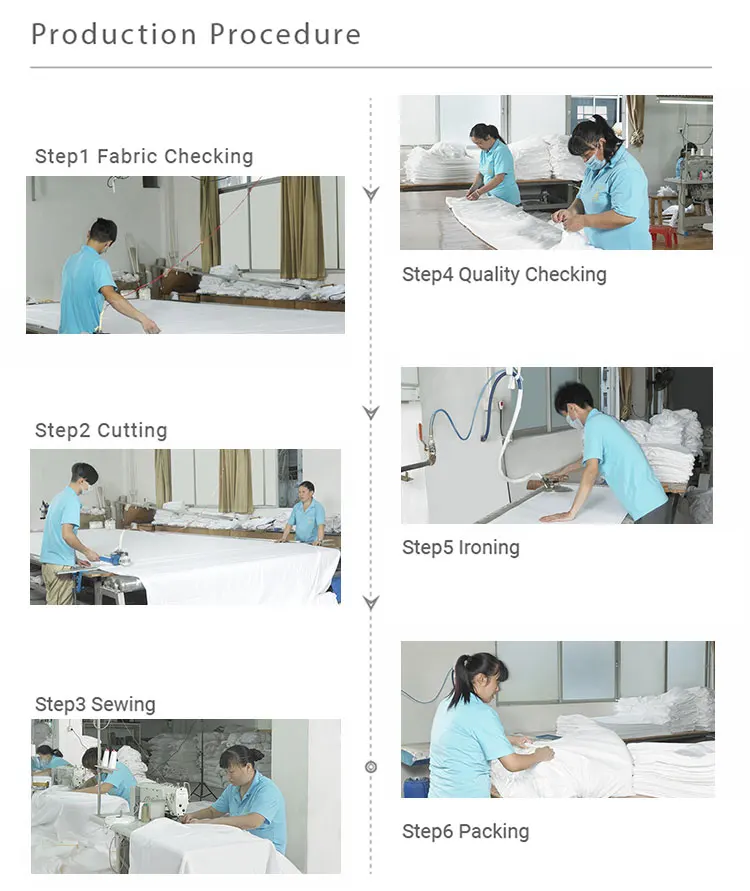 Production Procedure

Step1 Fabric Checking

Step2 Cutting

Step3 Sewing

Step4 Quality Checking

Step5 Ironing

Step6 Packing