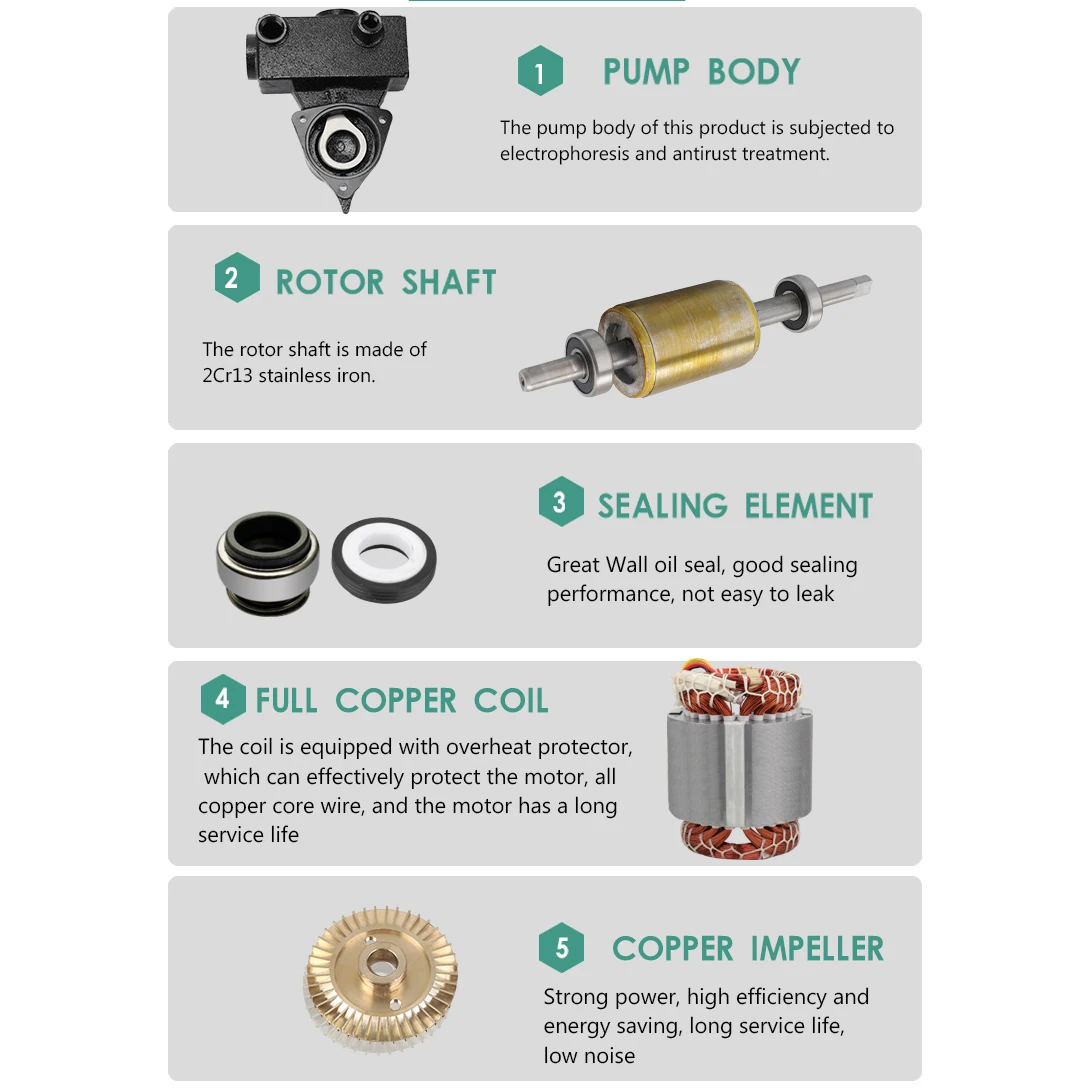 1 PUMP BODY

The pump body of this product is subjected to electrophoresis and antirust treatment.

2 ROTOR SHAFT

The rotor shaft is made of 2Cr13 stainless iron.

3 SEALING ELEMENT

Great Wall oil seal, good sealing performance, not easy to leak

4 FULL COPPER COIL

The coil is equipped with overheat protector, which can effectively protect the motor, all copper core wire, and the motor has a long service life

5 COPPER IMPELLER

Strong power, high efficiency and energy saving, long service life, low noise