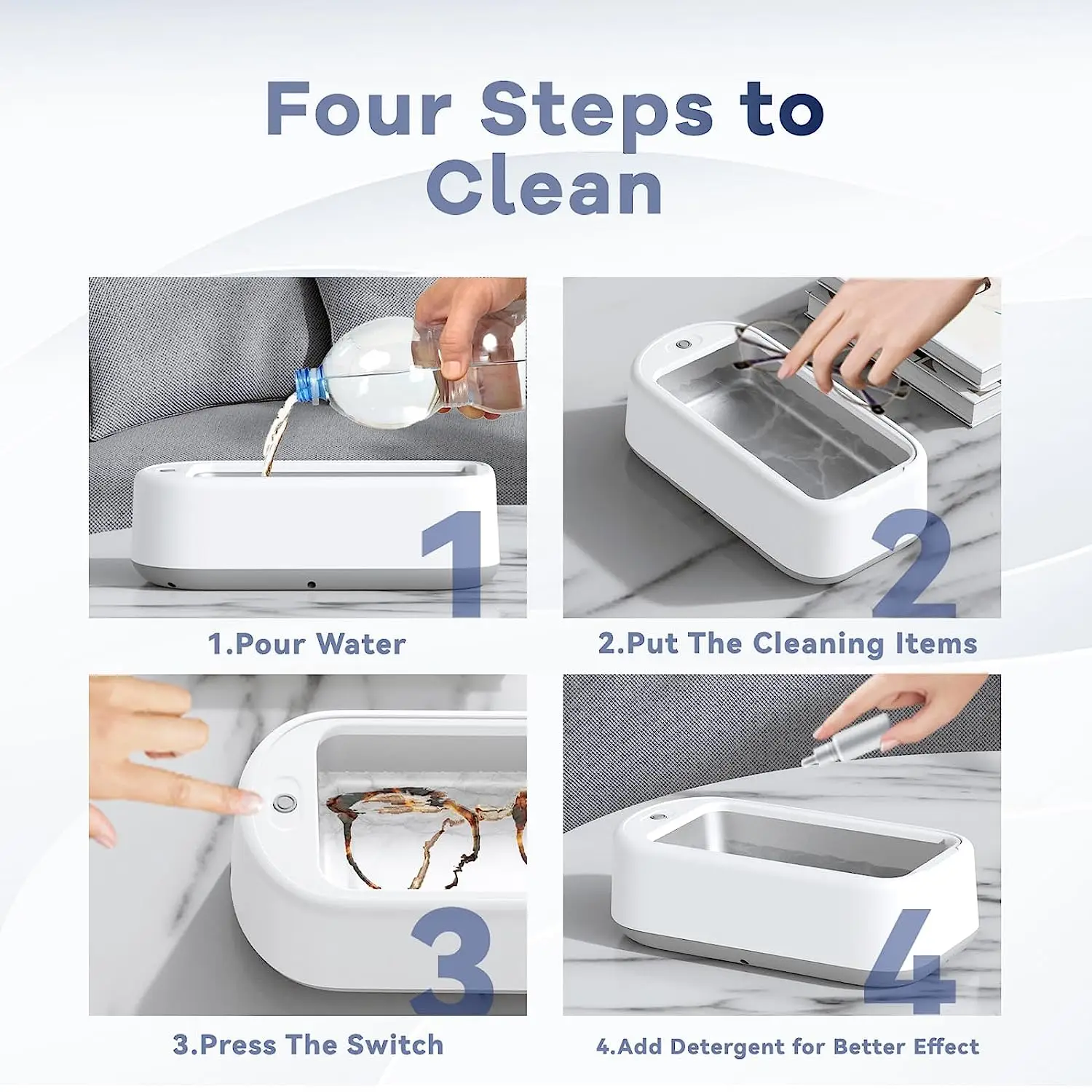 Four Steps to Clean

1

1.Pour Water

2

2.Put The Cleaning Items

3

3.Press The Switch

4

4.Add Detergent for Better Effect