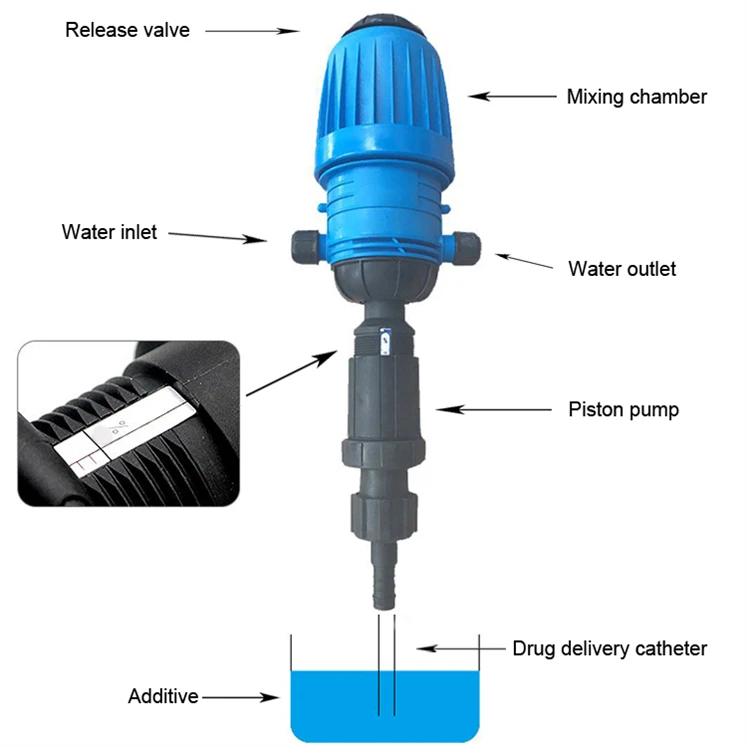 Release valve

Mixing chamber

Water inlet

Water outlet

%

Piston pump

Drug delivery catheter

Additive