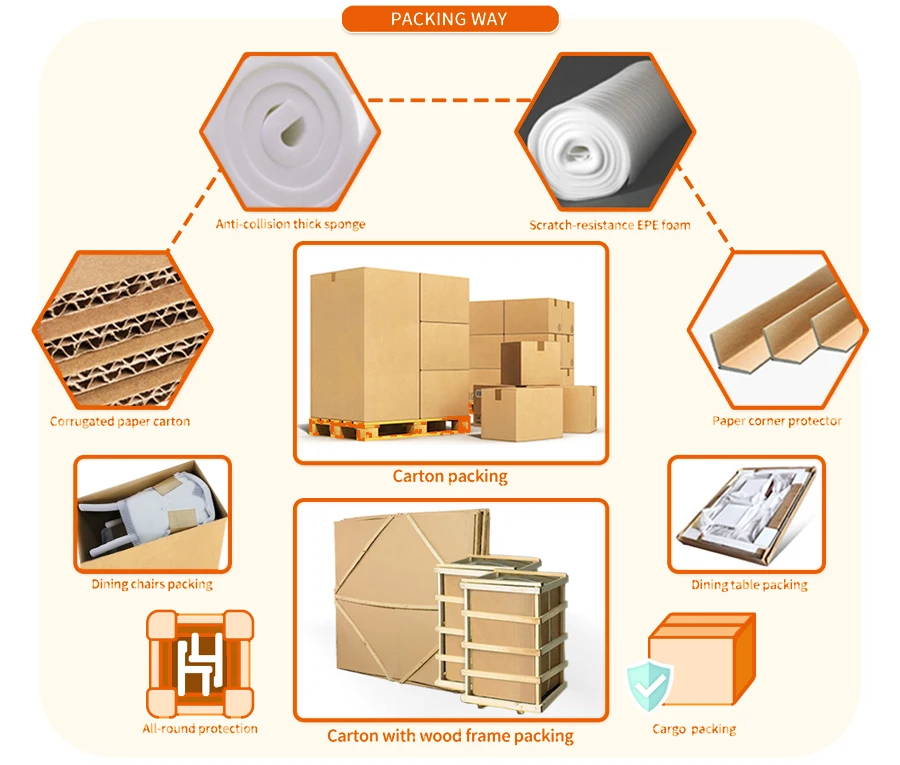 PACKING WAY

Anti-collision thick sponge

Scratch-resistance EPE foam

Corrugated paper carton

Carton packing

Paper corner protector

Dining chairs packing

Dining table packing

All-round protection

Carton with wood frame packing

Cargo packing