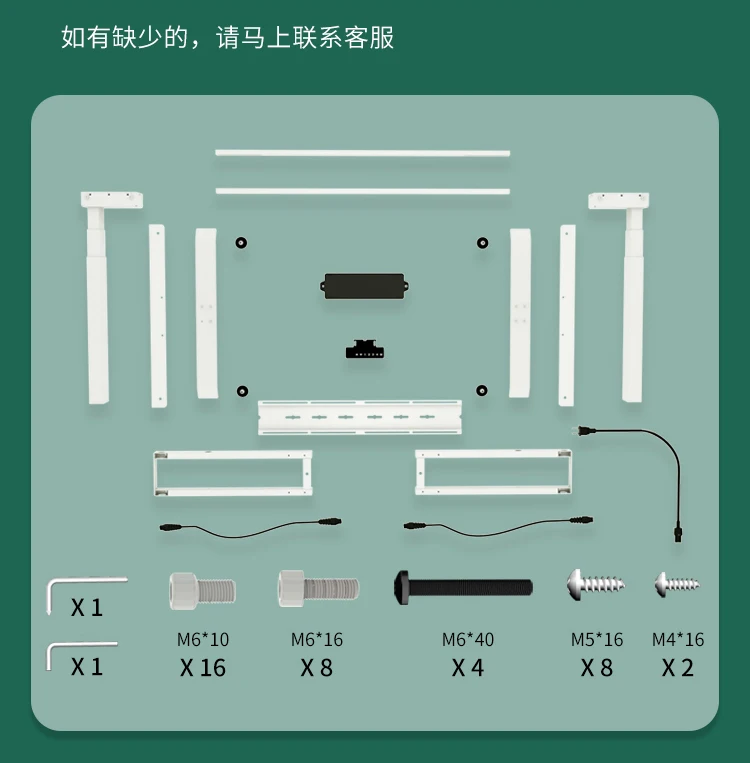 如有缺少的，请马上联系客服

X 1

X 1

M6*10
X 16

M6*16
X 8

M6*40
X 4

M5*16
X 8

M4*16
X 2